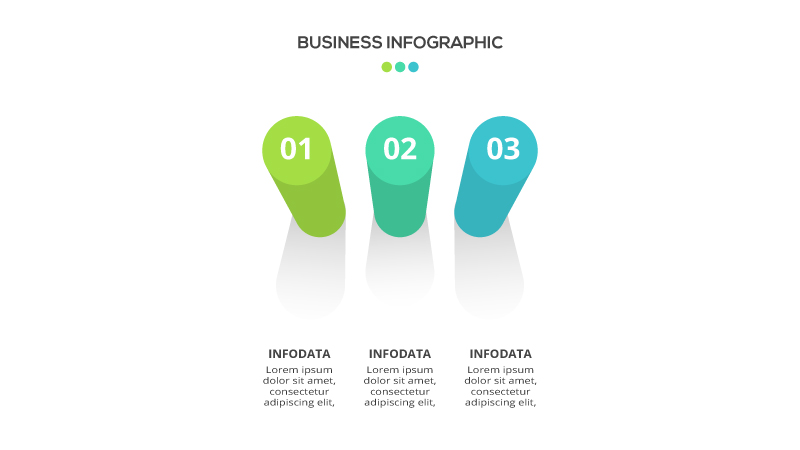 BUSINESS INFOGRAPHIC

01

02

03

INFODATA
Lorem ipsum dolor sit amet, consectetur adipiscing elit,

INFODATA
Lorem ipsum dolor sit amet, consectetur adipiscing elit,

INFODATA
Lorem ipsum dolor sit amet, consectetur adipiscing elit,