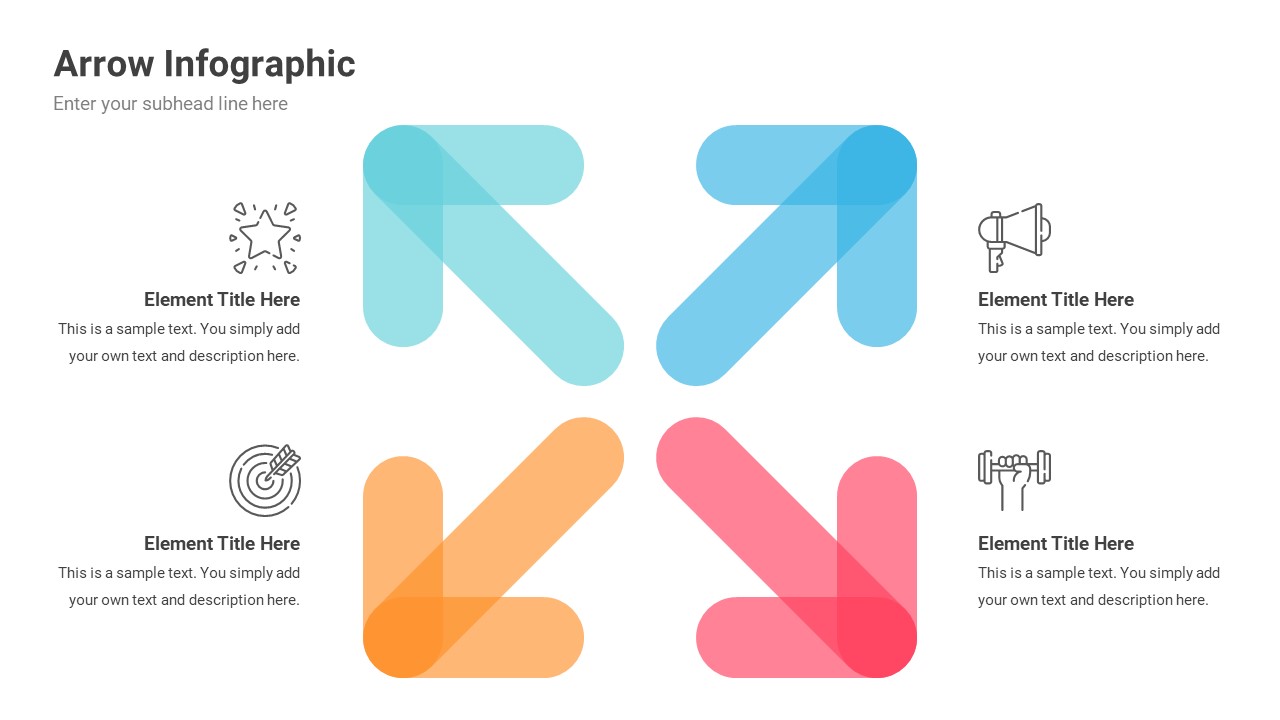 Arrow Infographic

Enter your subhead line here

Element Title Here

This is a sample text. You simply add your own text and description here.

Element Title Here

This is a sample text. You simply add your own text and description here.

Element Title Here

This is a sample text. You simply add your own text and description here.

Element Title Here

This is a sample text. You simply add your own text and description here.