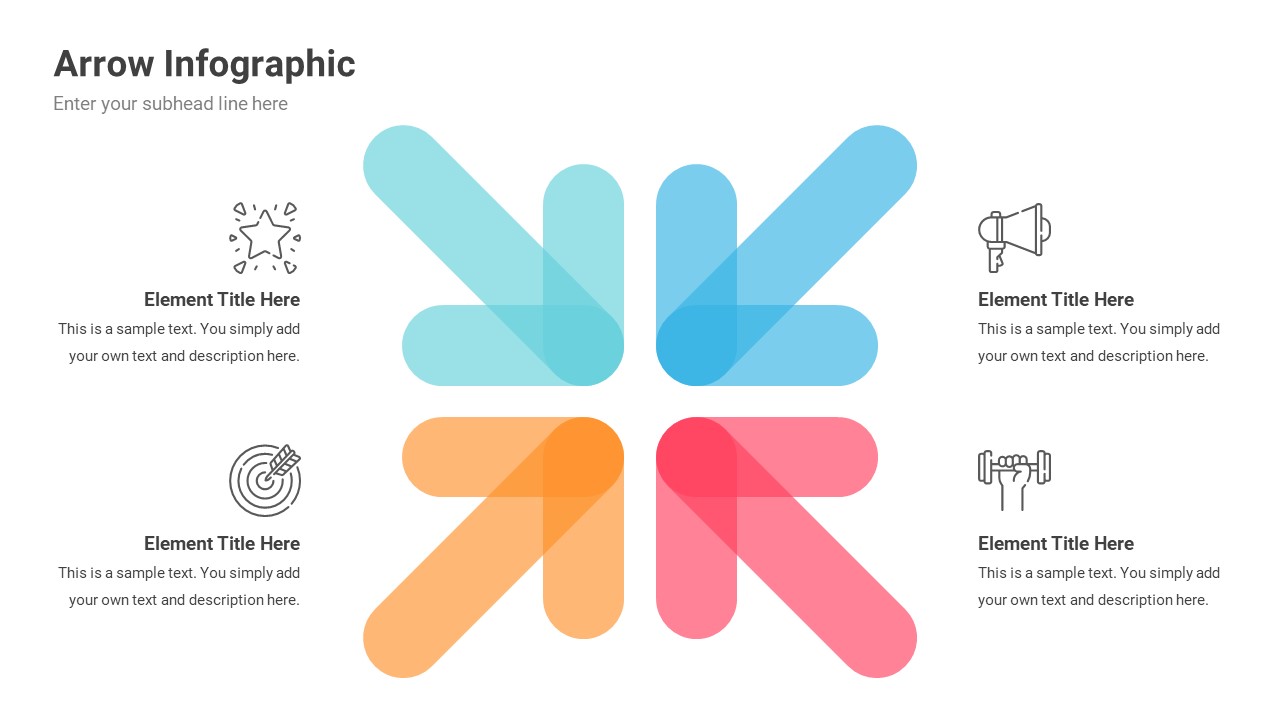 Arrow Infographic

Enter your subhead line here

Element Title Here

This is a sample text. You simply add your own text and description here.

Element Title Here

This is a sample text. You simply add your own text and description here.

Element Title Here

This is a sample text. You simply add your own text and description here.

Element Title Here

This is a sample text. You simply add your own text and description here.