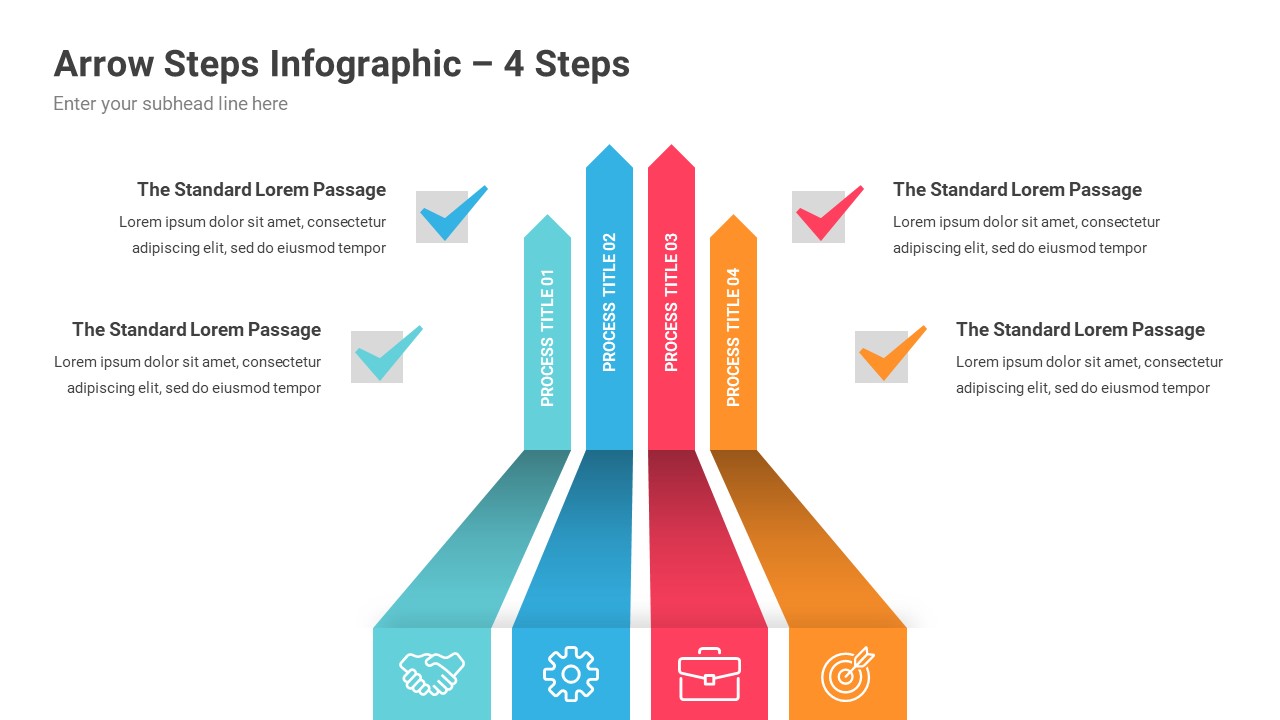 Arrow Steps Infographic – 4 Steps
Enter your subhead line here

The Standard Lorem Passage
Lorem ipsum dolor sit amet, consectetur adipiscing elit, sed do eiusmod tempor

The Standard Lorem Passage
Lorem ipsum dolor sit amet, consectetur adipiscing elit, sed do eiusmod tempor

PROCESS TITLE 01
PROCESS TITLE 02
PROCESS TITLE 03
PROCESS TITLE 04

The Standard Lorem Passage
Lorem ipsum dolor sit amet, consectetur adipiscing elit, sed do eiusmod tempor

The Standard Lorem Passage
Lorem ipsum dolor sit amet, consectetur adipiscing elit, sed do eiusmod tempor