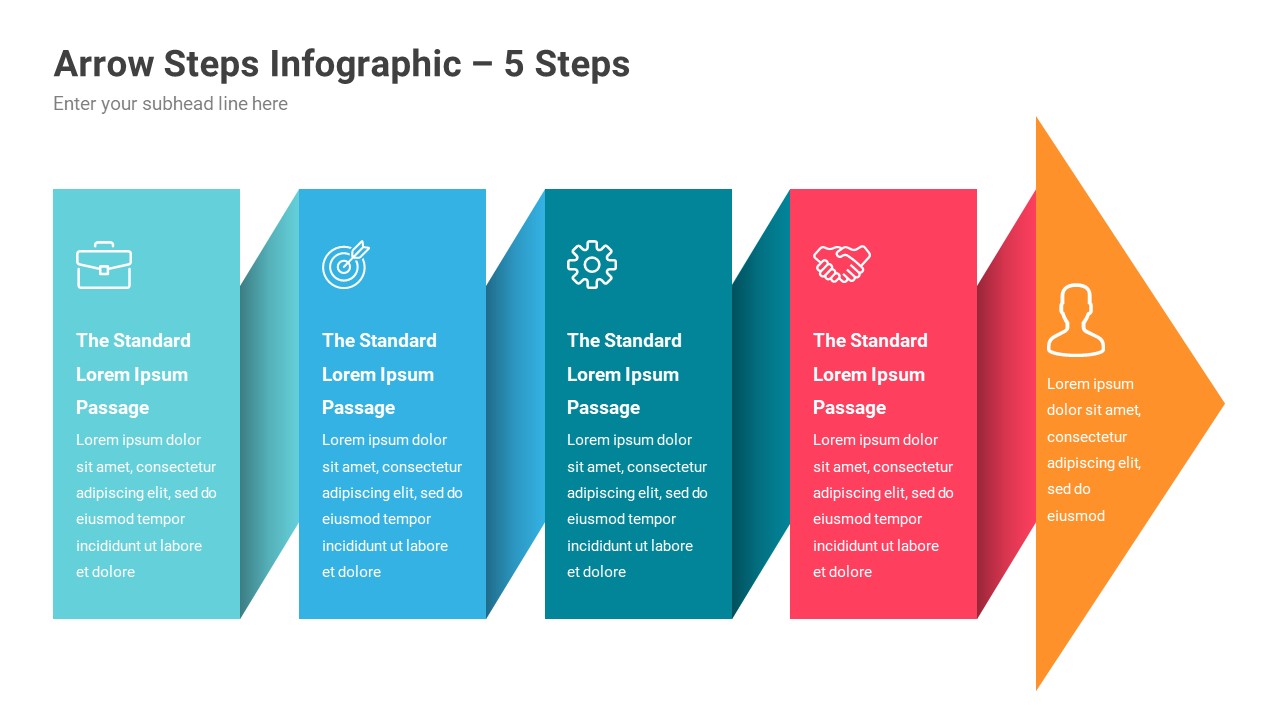 Arrow Steps Infographic – 5 Steps

Enter your subhead line here

The Standard Lorem Ipsum Passage

Lorem ipsum dolor sit amet, consectetur adipiscing elit, sed do eiusmod tempor incididunt ut labore et dolore

The Standard Lorem Ipsum Passage

Lorem ipsum dolor sit amet, consectetur adipiscing elit, sed do eiusmod tempor incididunt ut labore et dolore

The Standard Lorem Ipsum Passage

Lorem ipsum dolor sit amet, consectetur adipiscing elit, sed do eiusmod tempor incididunt ut labore et dolore

The Standard Lorem Ipsum Passage

Lorem ipsum dolor sit amet, consectetur adipiscing elit, sed do eiusmod tempor incididunt ut labore et dolore

Lorem ipsum dolor sit amet, consectetur adipiscing elit, sed do eiusmod