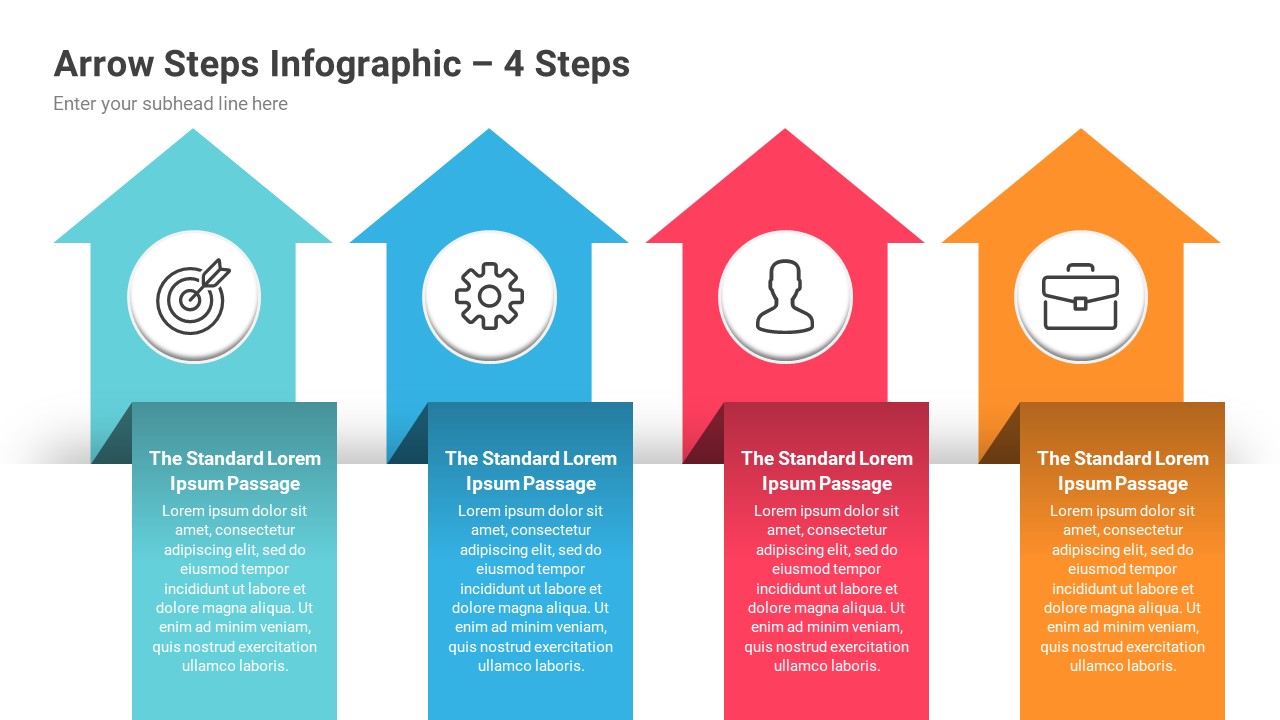 Arrow Steps Infographic – 4 Steps

Enter your subhead line here

The Standard Lorem Ipsum Passage

Lorem ipsum dolor sit amet, consectetur adipiscing elit, sed do eiusmod tempor incididunt ut labore et dolore magna aliqua. Ut enim ad minim veniam, quis nostrud exercitation ullamco laboris.

The Standard Lorem Ipsum Passage

Lorem ipsum dolor sit amet, consectetur adipiscing elit, sed do eiusmod tempor incididunt ut labore et dolore magna aliqua. Ut enim ad minim veniam, quis nostrud exercitation ullamco laboris.

The Standard Lorem Ipsum Passage

Lorem ipsum dolor sit amet, consectetur adipiscing elit, sed do eiusmod tempor incididunt ut labore et dolore magna aliqua. Ut enim ad minim veniam, quis nostrud exercitation ullamco laboris.

The Standard Lorem Ipsum Passage

Lorem ipsum dolor sit amet, consectetur adipiscing elit, sed do eiusmod tempor incididunt ut labore et dolore magna aliqua. Ut enim ad minim veniam, quis nostrud exercitation ullamco laboris.