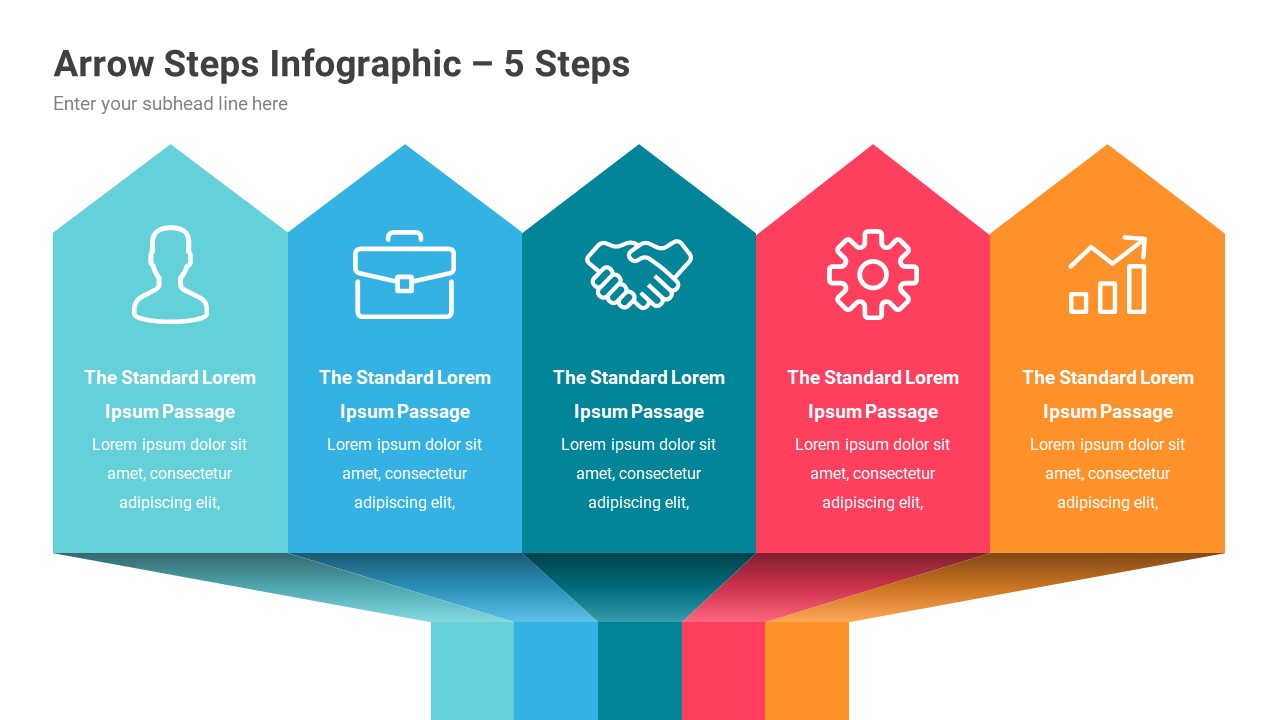 Arrow Steps Infographic – 5 Steps

Enter your subhead line here

The Standard Lorem Ipsum Passage

Lorem ipsum dolor sit amet, consectetur adipiscing elit,

The Standard Lorem Ipsum Passage

Lorem ipsum dolor sit amet, consectetur adipiscing elit,

The Standard Lorem Ipsum Passage

Lorem ipsum dolor sit amet, consectetur adipiscing elit,

The Standard Lorem Ipsum Passage

Lorem ipsum dolor sit amet, consectetur adipiscing elit,

The Standard Lorem Ipsum Passage

Lorem ipsum dolor sit amet, consectetur adipiscing elit,