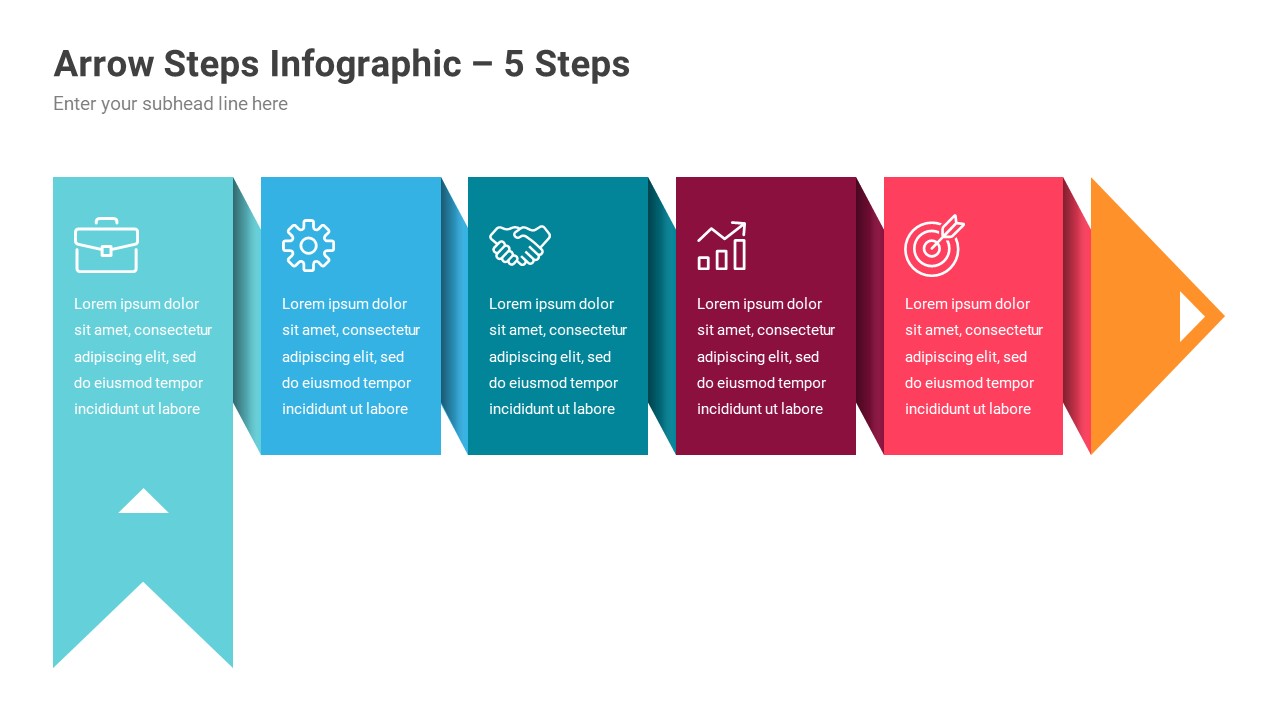 Arrow Steps Infographic – 5 Steps

Enter your subhead line here

Lorem ipsum dolor sit amet, consectetur adipiscing elit, sed do eiusmod tempor incididunt ut labore

Lorem ipsum dolor sit amet, consectetur adipiscing elit, sed do eiusmod tempor incididunt ut labore

Lorem ipsum dolor sit amet, consectetur adipiscing elit, sed do eiusmod tempor incididunt ut labore

Lorem ipsum dolor sit amet, consectetur adipiscing elit, sed do eiusmod tempor incididunt ut labore

Lorem ipsum dolor sit amet, consectetur adipiscing elit, sed do eiusmod tempor incididunt ut labore