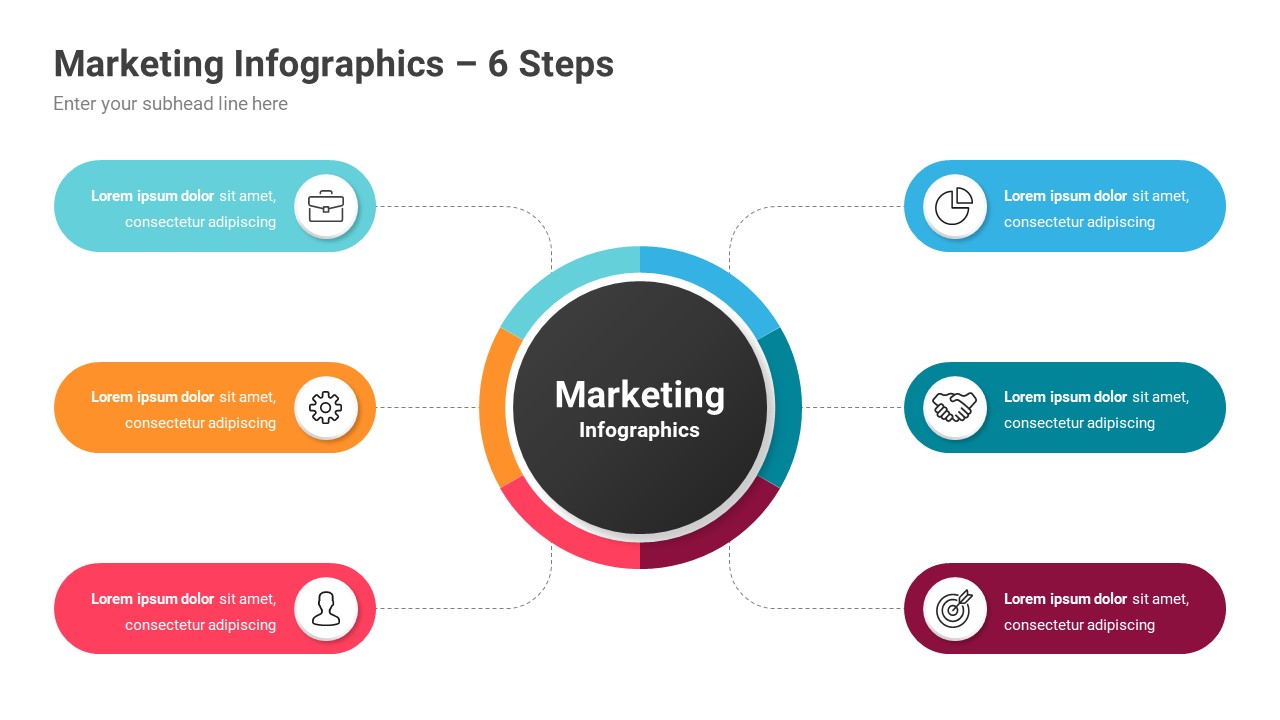 Marketing Infographics – 6 Steps

Enter your subhead line here

Lorem ipsum dolor sit amet, consectetur adipiscing

Lorem ipsum dolor sit amet, consectetur adipiscing

Lorem ipsum dolor sit amet, consectetur adipiscing

Marketing
Infographics

Lorem ipsum dolor sit amet, consectetur adipiscing

Lorem ipsum dolor sit amet, consectetur adipiscing

Lorem ipsum dolor sit amet, consectetur adipiscing