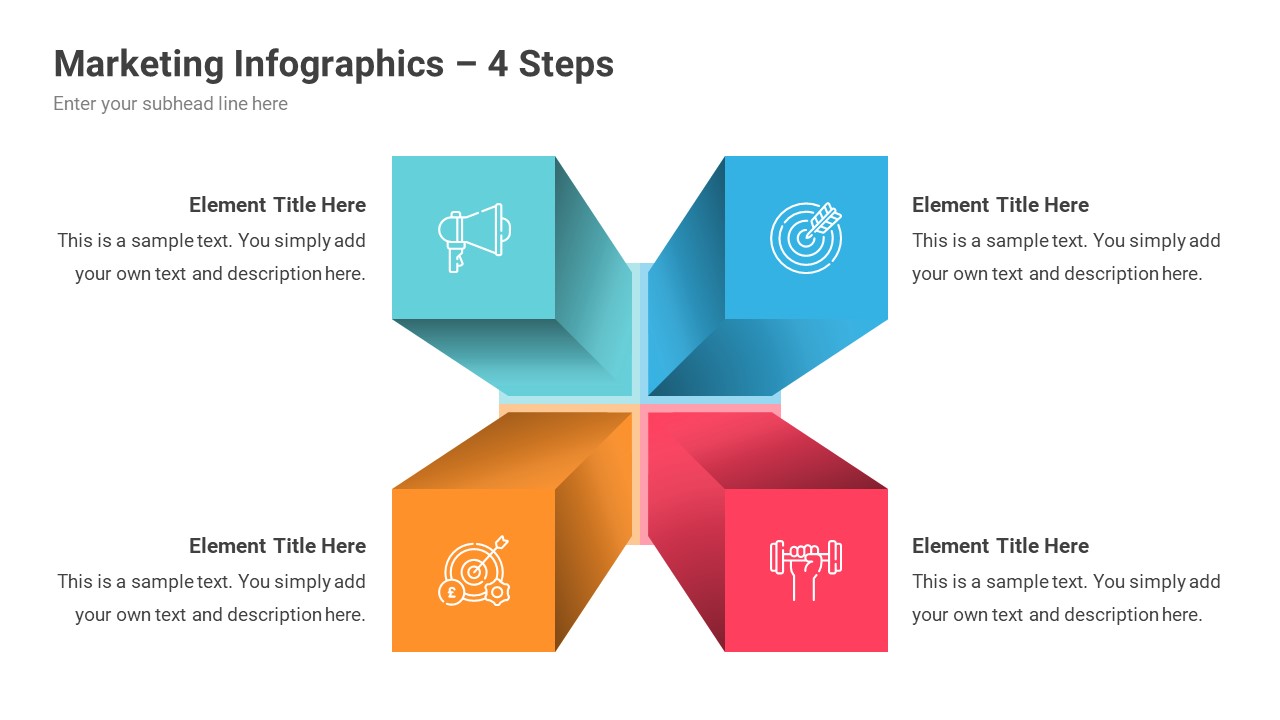 Marketing Infographics – 4 Steps
Enter your subhead line here

Element Title Here
This is a sample text. You simply add your own text and description here.

Element Title Here
This is a sample text. You simply add your own text and description here.

Element Title Here
This is a sample text. You simply add your own text and description here.

Element Title Here
This is a sample text. You simply add your own text and description here.