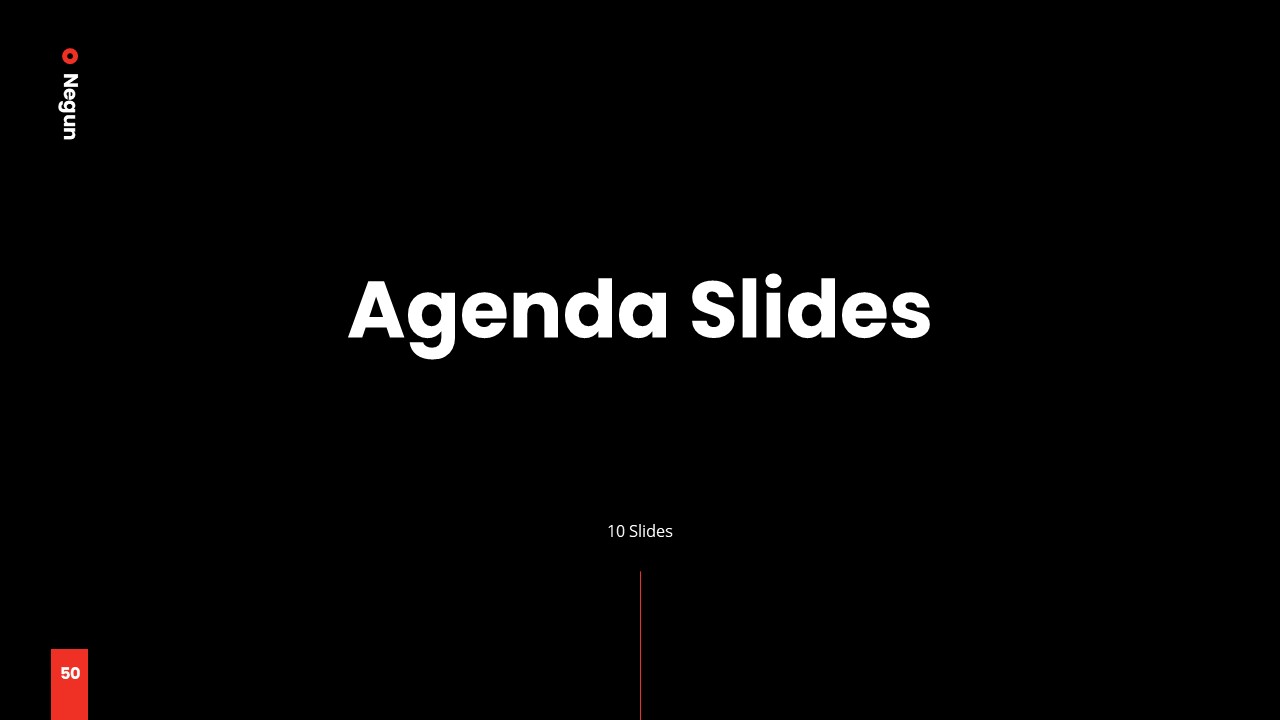 Negun

Agenda Slides

10 Slides

50