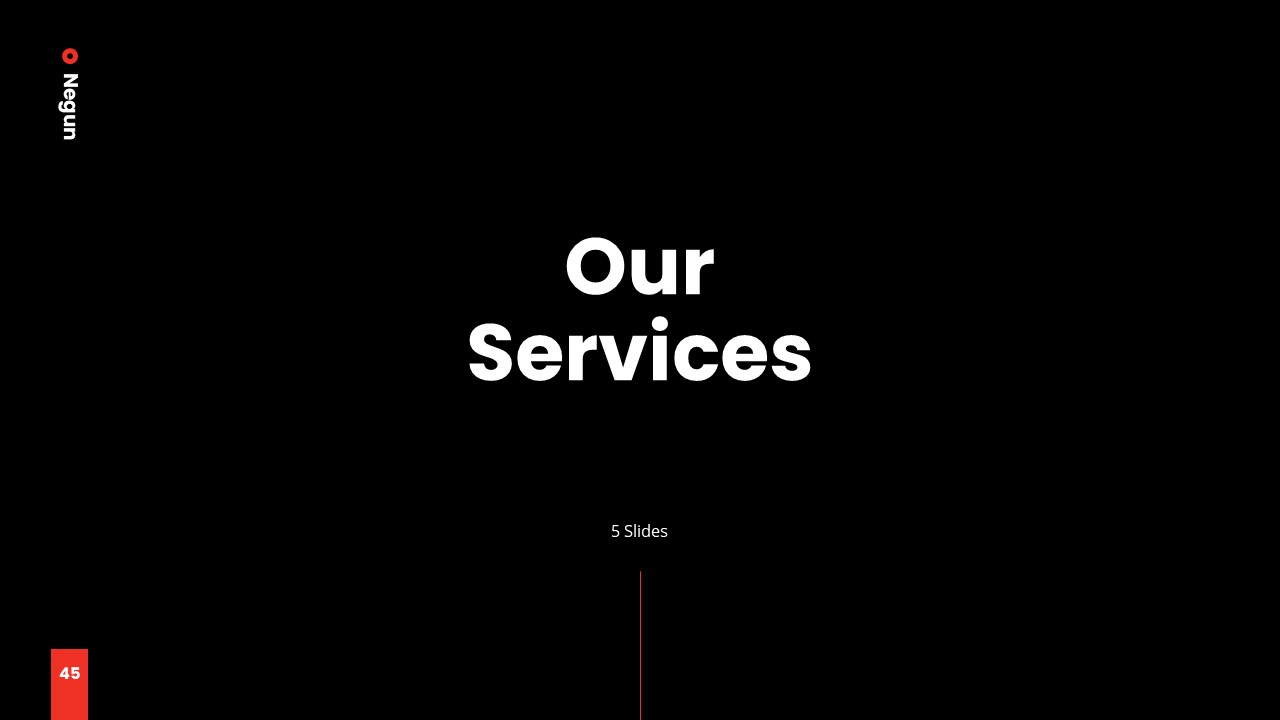 Negun

Our Services

5 Slides

45