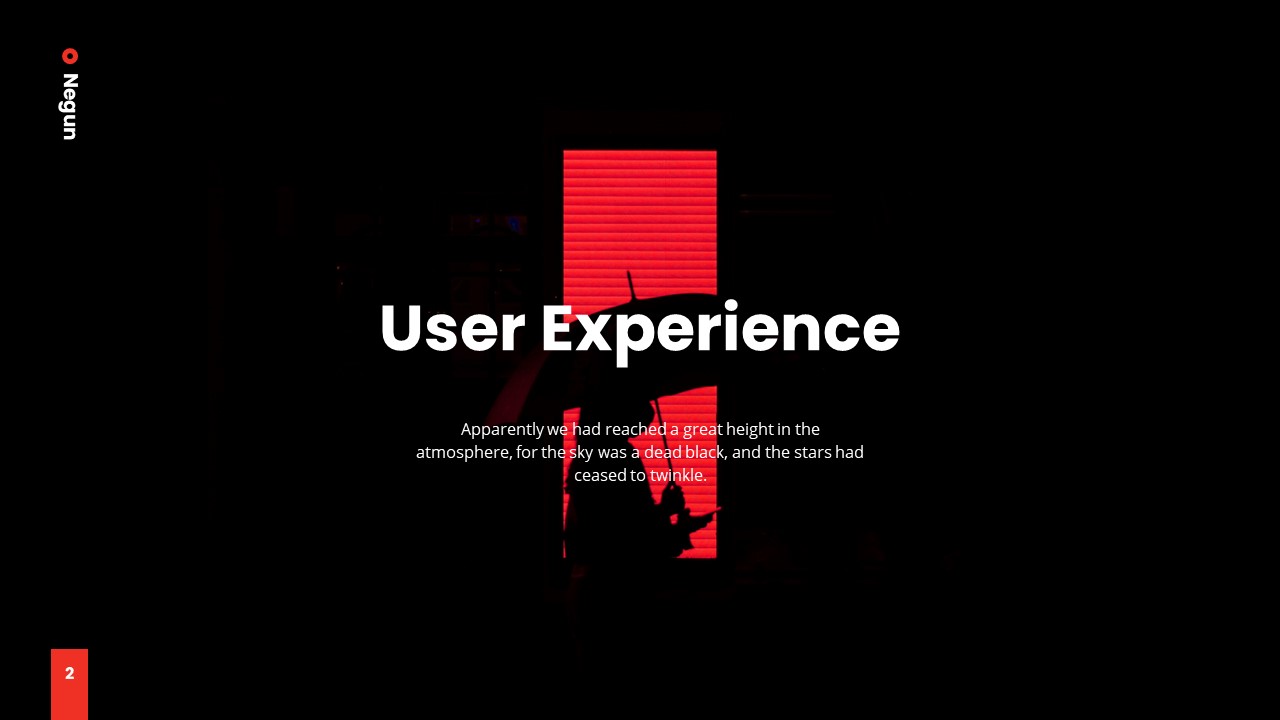 Negun

User Experience

Apparently we had reached a great height in the atmosphere, for the sky was a dead black, and the stars had ceased to twinkle.

2