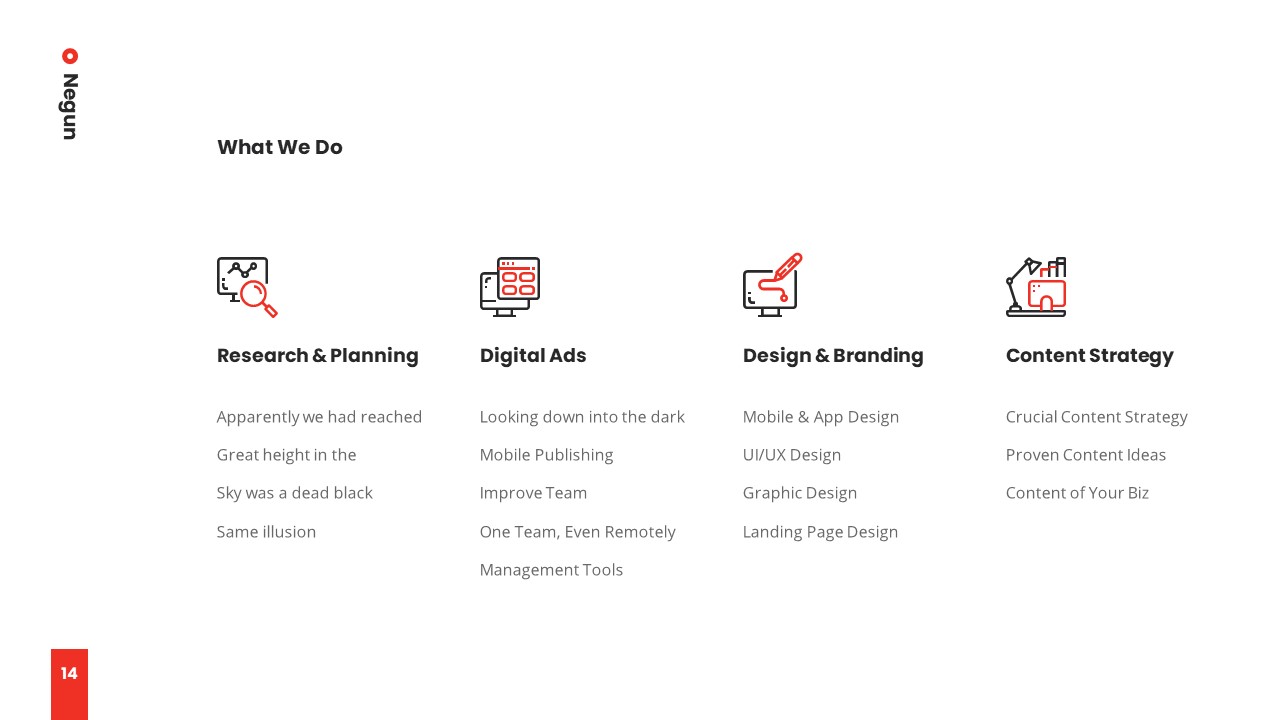 Negun

What We Do

Research & Planning

Apparently we had reached

Great height in the

Sky was a dead black

Same illusion

Digital Ads

Looking down into the dark

Mobile Publishing

Improve Team

One Team, Even Remotely

Management Tools

Design & Branding

Mobile & App Design

UI/UX Design

Graphic Design

Landing Page Design

Content Strategy

Crucial Content Strategy

Proven Content Ideas

Content of Your Biz

14