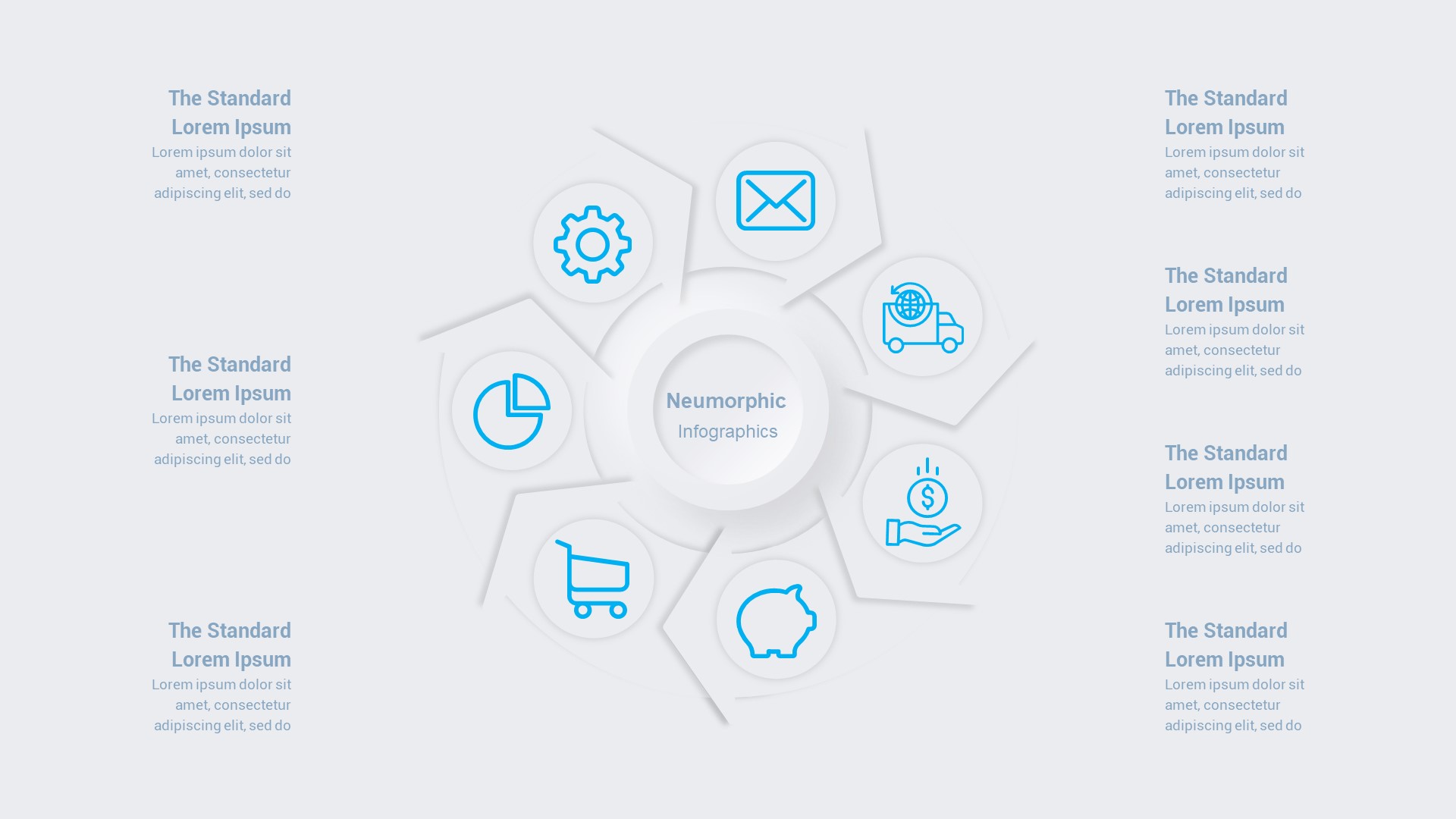 The Standard Lorem Ipsum
Lorem ipsum dolor sit amet, consectetur adipiscing elit, sed do

The Standard Lorem Ipsum
Lorem ipsum dolor sit amet, consectetur adipiscing elit, sed do

The Standard Lorem Ipsum
Lorem ipsum dolor sit amet, consectetur adipiscing elit, sed do

Neumorphic
Infographics

The Standard Lorem Ipsum
Lorem ipsum dolor sit amet, consectetur adipiscing elit, sed do

The Standard Lorem Ipsum
Lorem ipsum dolor sit amet, consectetur adipiscing elit, sed do

The Standard Lorem Ipsum
Lorem ipsum dolor sit amet, consectetur adipiscing elit, sed do

The Standard Lorem Ipsum
Lorem ipsum dolor sit amet, consectetur adipiscing elit, sed do