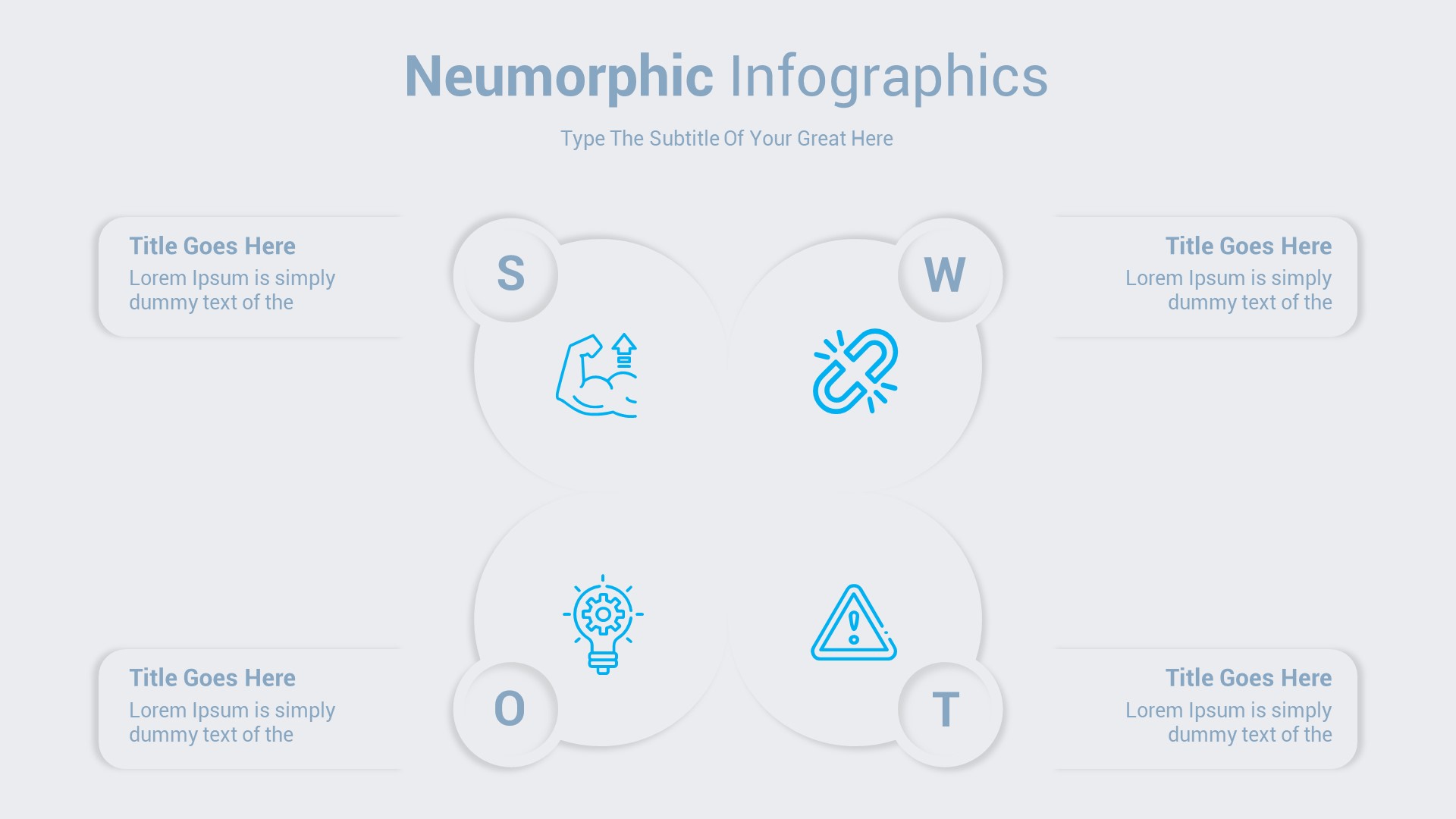 Neumorphic Infographics

Type The Subtitle Of Your Great Here

Title Goes Here
Lorem Ipsum is simply dummy text of the

S

W

Title Goes Here
Lorem Ipsum is simply dummy text of the

Title Goes Here
Lorem Ipsum is simply dummy text of the

O

T

Title Goes Here
Lorem Ipsum is simply dummy text of the