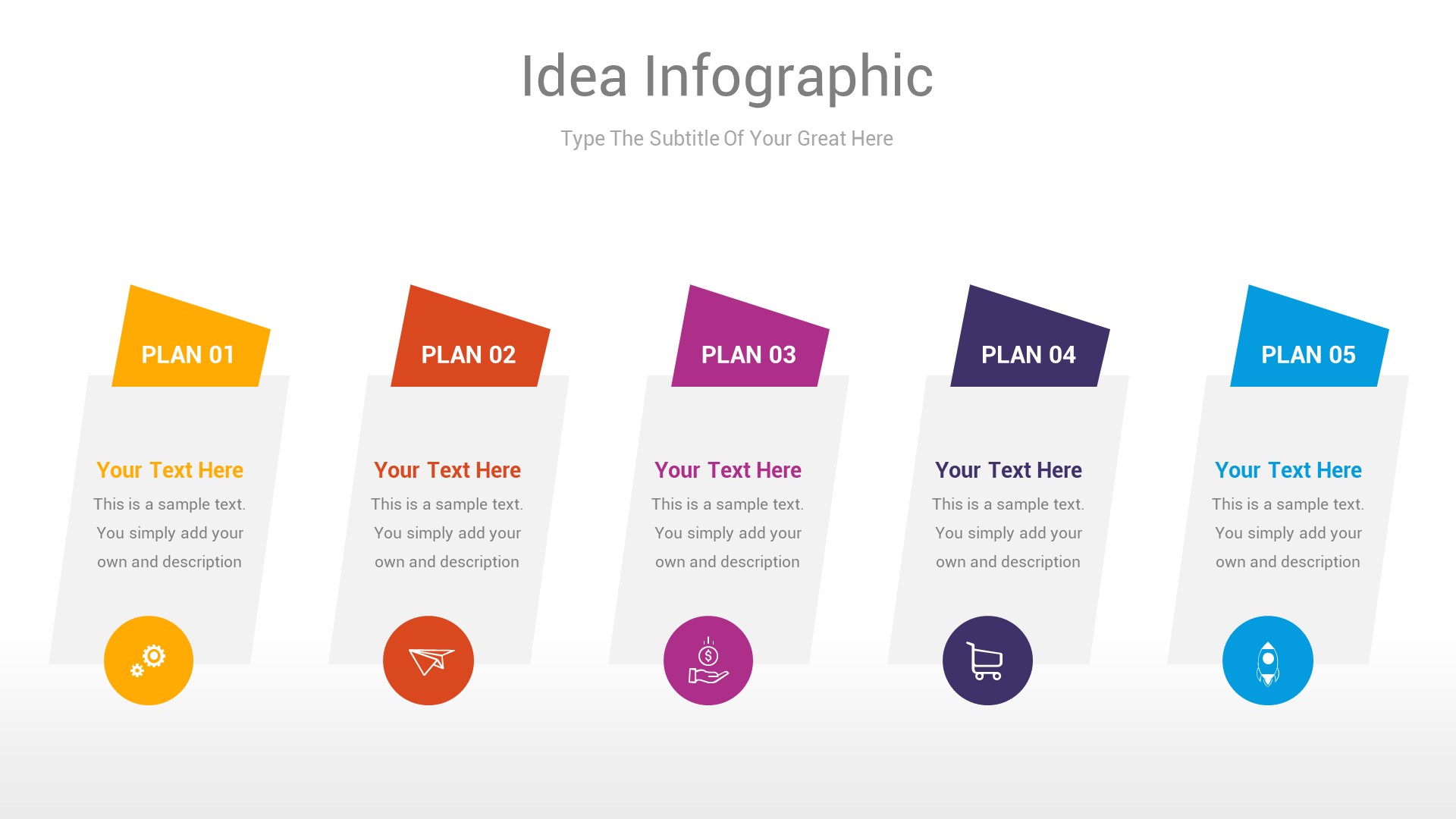 Idea Infographic

Type The Subtitle Of Your Great Here

PLAN 01

Your Text Here

This is a sample text. You simply add your own and description

PLAN 02

Your Text Here

This is a sample text. You simply add your own and description

PLAN 03

Your Text Here

This is a sample text. You simply add your own and description

PLAN 04

Your Text Here

This is a sample text. You simply add your own and description

PLAN 05

Your Text Here

This is a sample text. You simply add your own and description