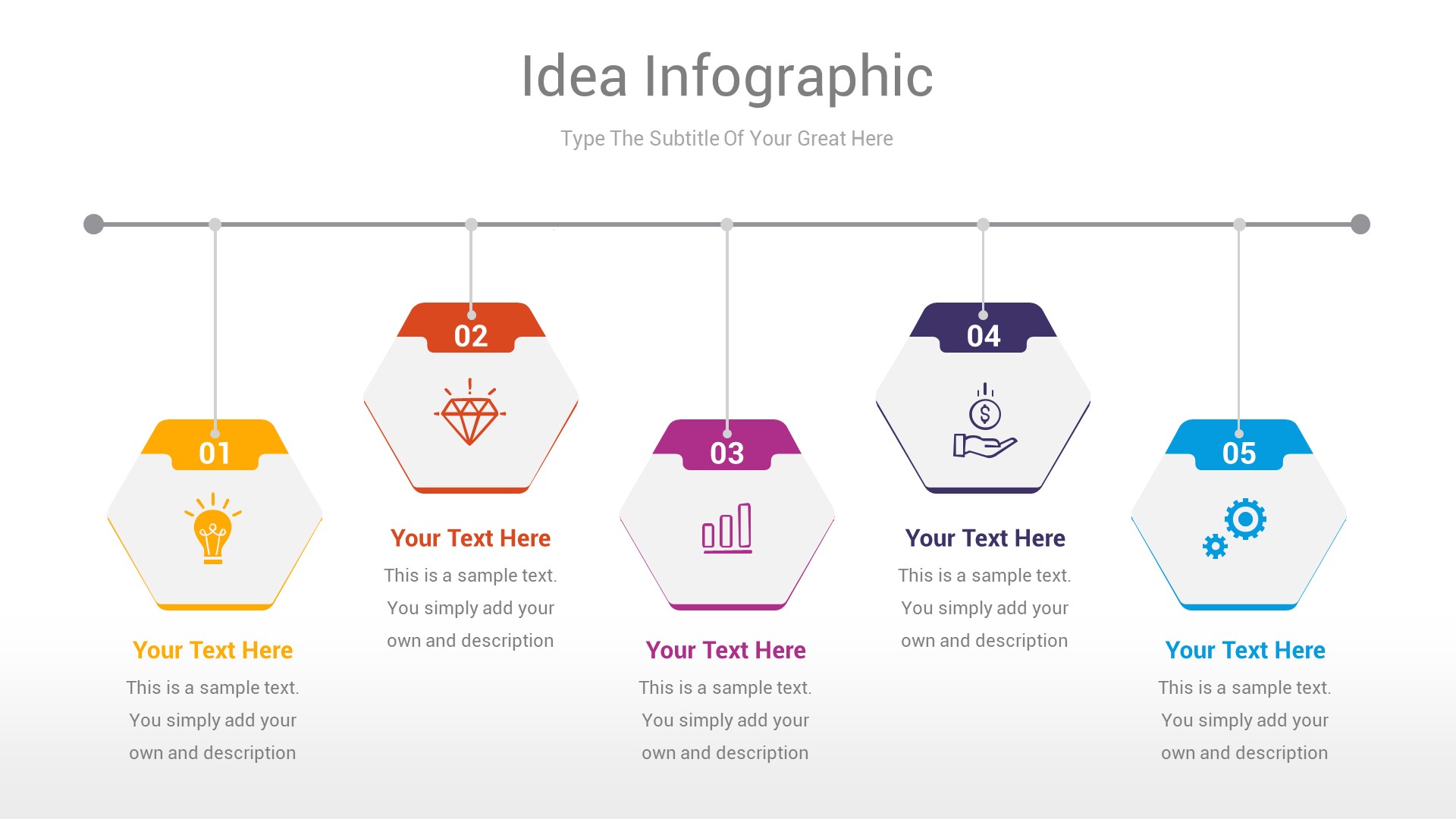 Idea Infographic

Type The Subtitle Of Your Great Here

01

Your Text Here

This is a sample text. You simply add your own and description

02

Your Text Here

This is a sample text. You simply add your own and description

03

Your Text Here

This is a sample text. You simply add your own and description

04

Your Text Here

This is a sample text. You simply add your own and description

05

Your Text Here

This is a sample text. You simply add your own and description