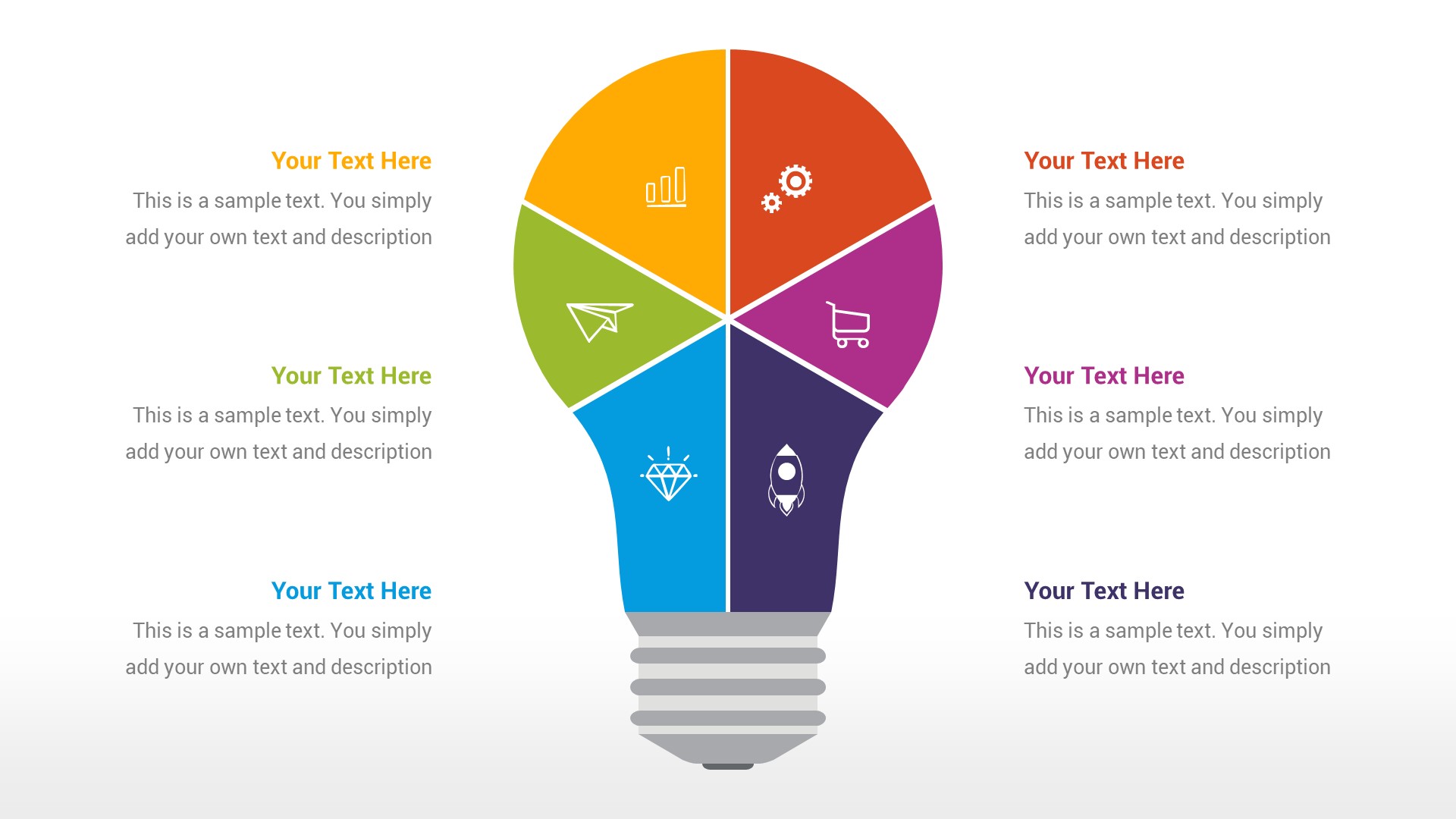 Your Text Here
This is a sample text. You simply add your own text and description

Your Text Here
This is a sample text. You simply add your own text and description

Your Text Here
This is a sample text. You simply add your own text and description

Your Text Here
This is a sample text. You simply add your own text and description

Your Text Here
This is a sample text. You simply add your own text and description

Your Text Here
This is a sample text. You simply add your own text and description