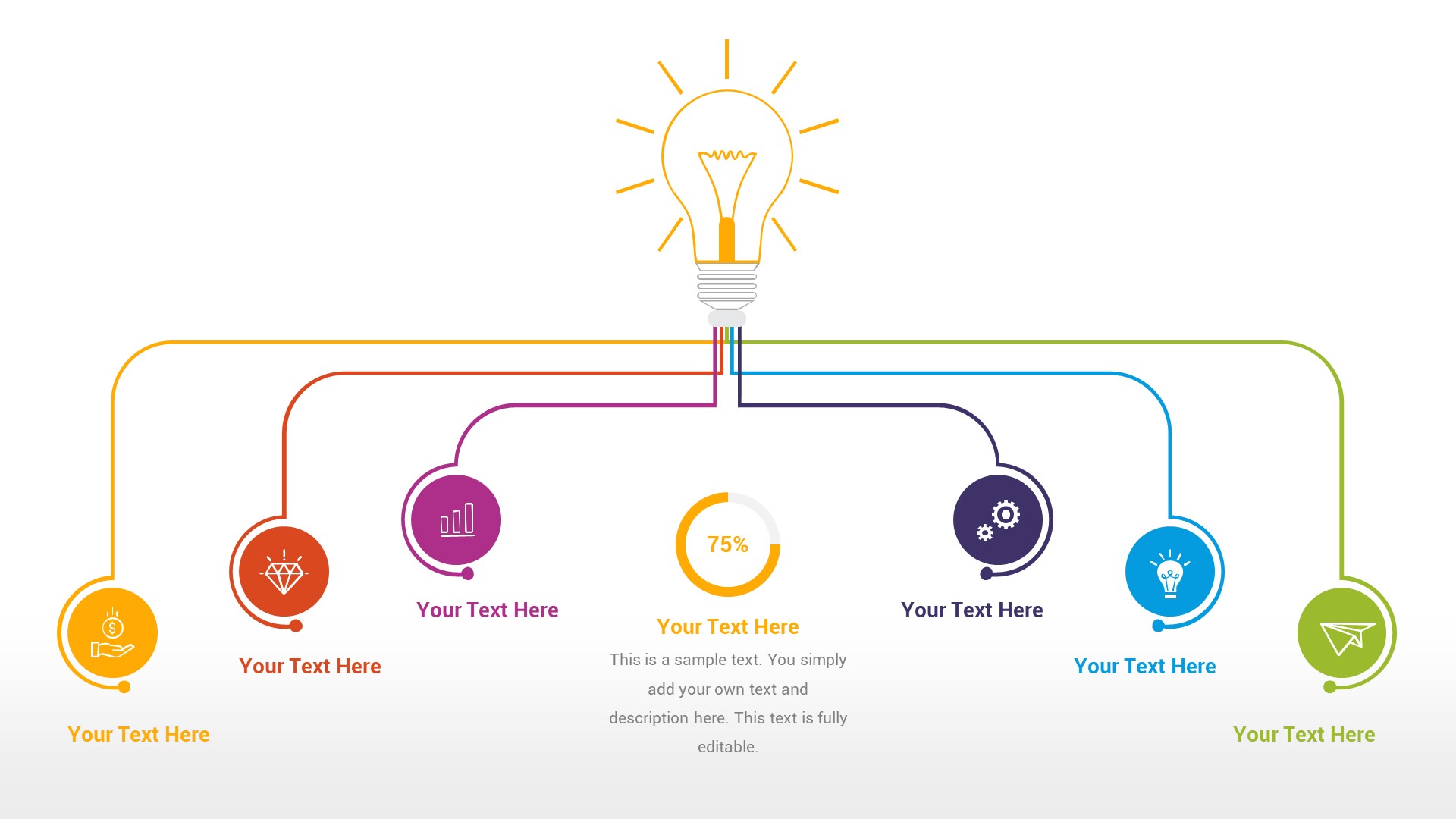 Your Text Here

Your Text Here

Your Text Here

75%

Your Text Here

This is a sample text. You simply add your own text and description here. This text is fully editable.

Your Text Here

Your Text Here

Your Text Here