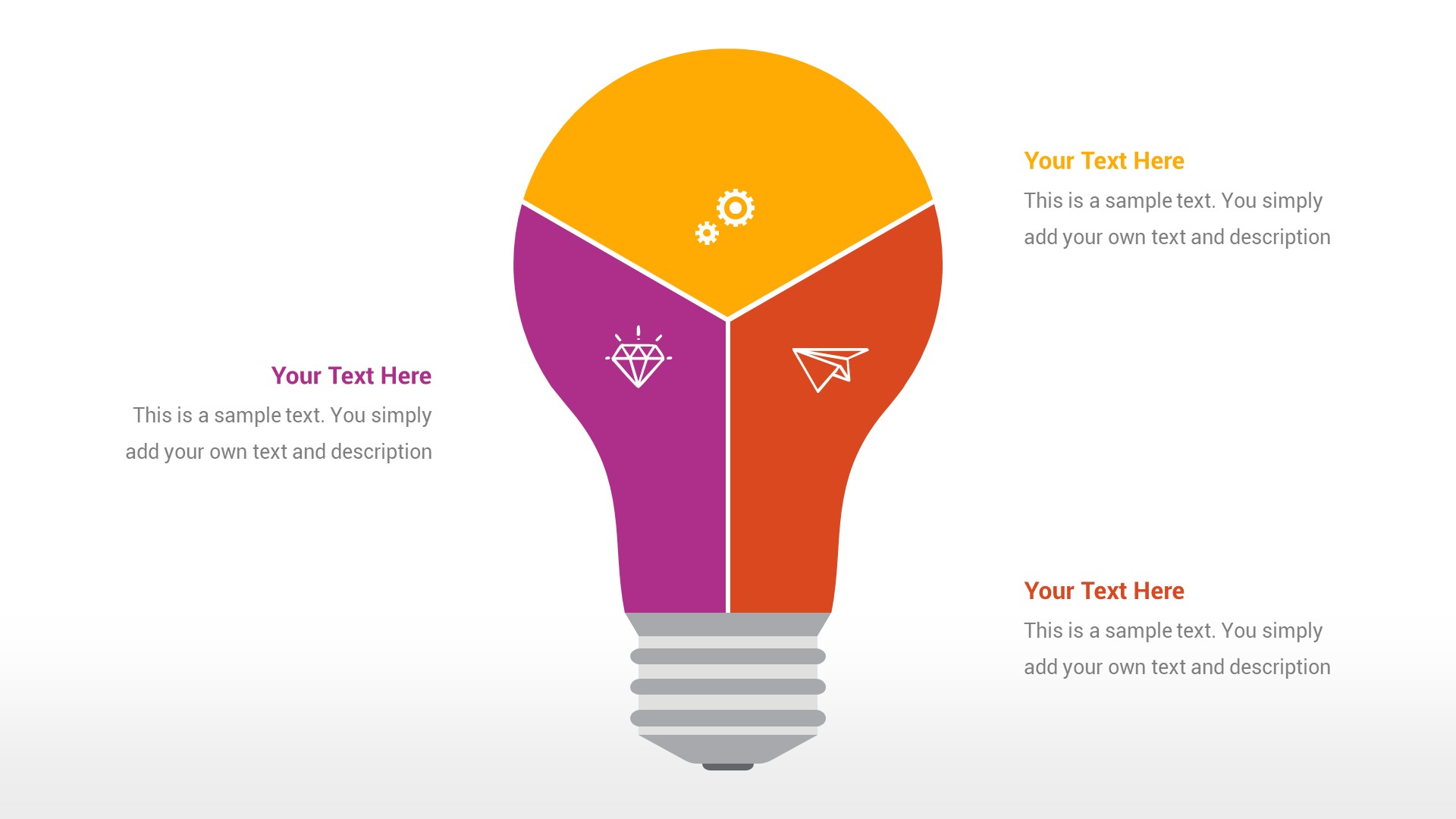 Your Text Here
This is a sample text. You simply add your own text and description

Your Text Here
This is a sample text. You simply add your own text and description

Your Text Here
This is a sample text. You simply add your own text and description