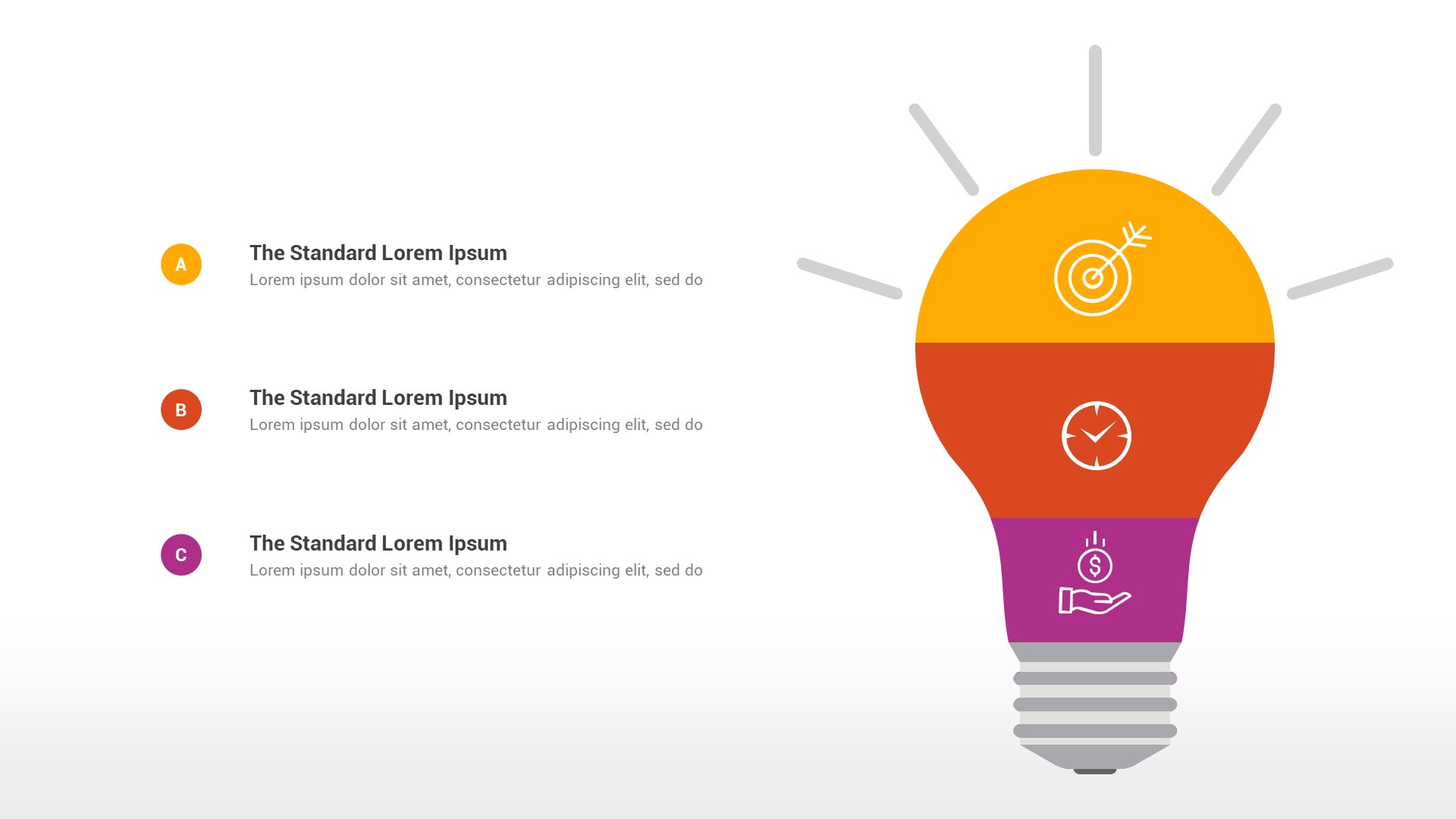 A

The Standard Lorem Ipsum

Lorem ipsum dolor sit amet, consectetur adipiscing elit, sed do

B

The Standard Lorem Ipsum

Lorem ipsum dolor sit amet, consectetur adipiscing elit, sed do

C

The Standard Lorem Ipsum

Lorem ipsum dolor sit amet, consectetur adipiscing elit, sed do

$