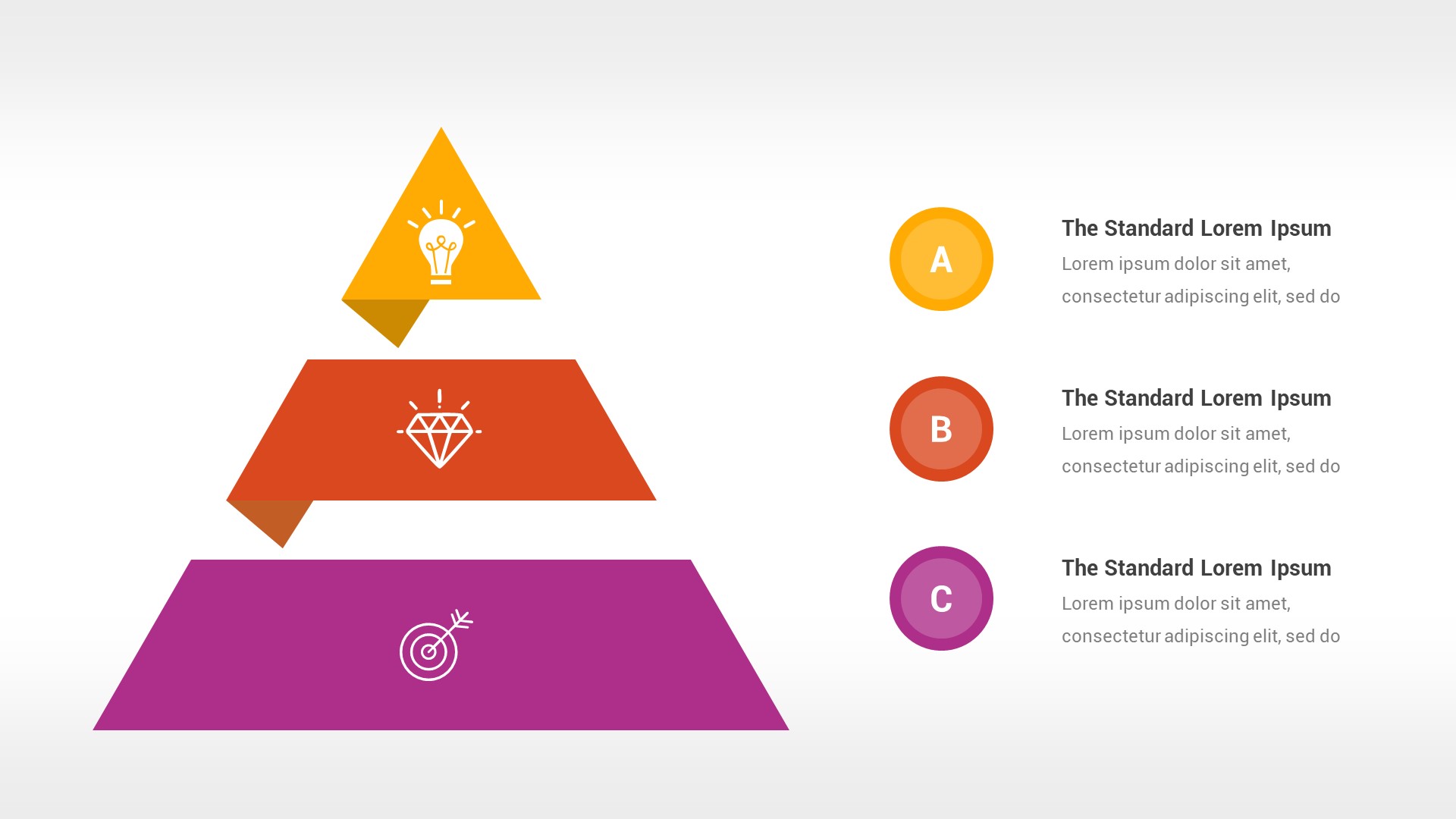 A

The Standard Lorem Ipsum

Lorem ipsum dolor sit amet, consectetur adipiscing elit, sed do

B

The Standard Lorem Ipsum

Lorem ipsum dolor sit amet, consectetur adipiscing elit, sed do

C

The Standard Lorem Ipsum

Lorem ipsum dolor sit amet, consectetur adipiscing elit, sed do