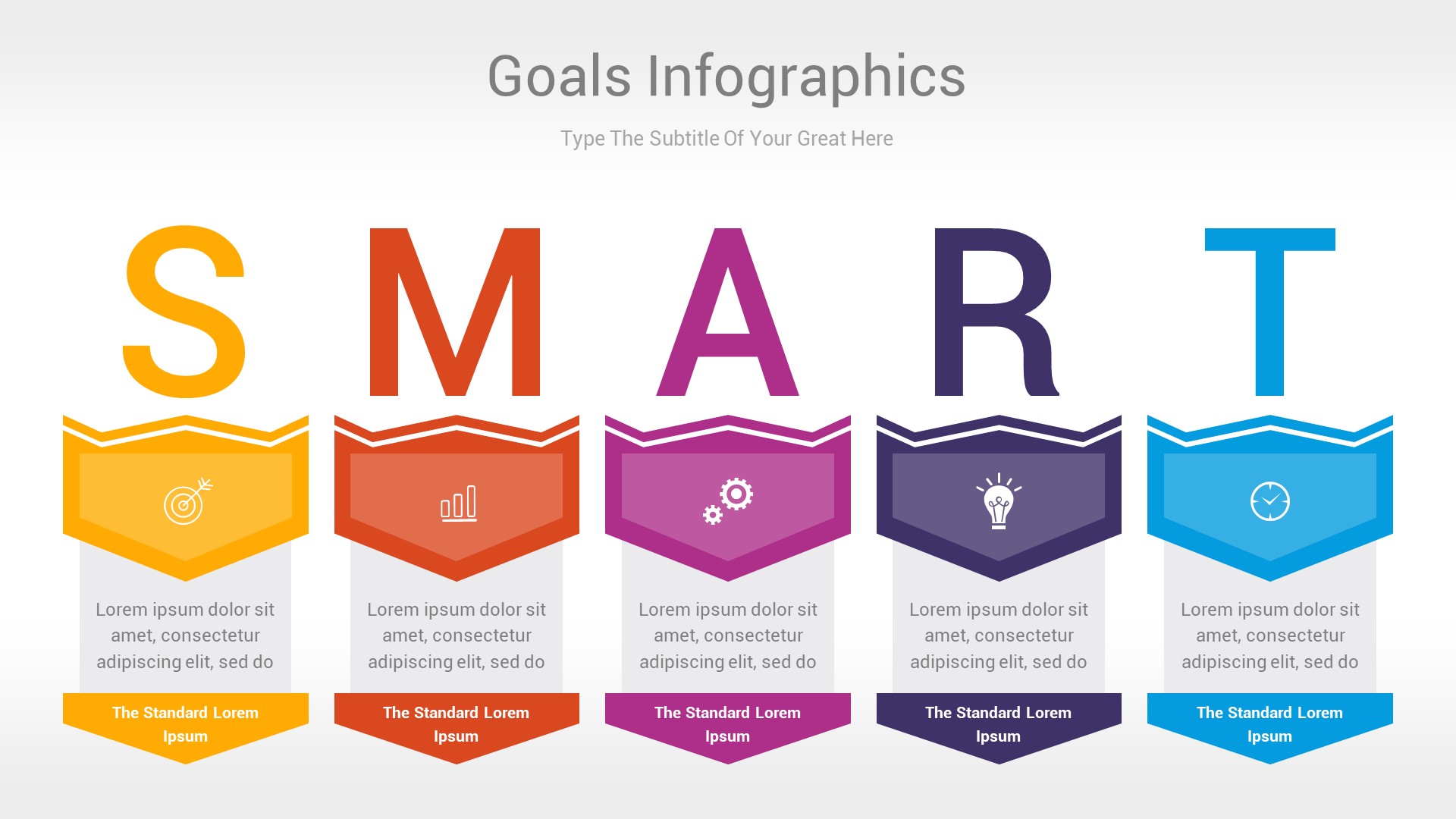 Goals Infographics

Type The Subtitle Of Your Great Here

S

Lorem ipsum dolor sit amet, consectetur adipiscing elit, sed do

The Standard Lorem Ipsum

M

Lorem ipsum dolor sit amet, consectetur adipiscing elit, sed do

The Standard Lorem Ipsum

A

Lorem ipsum dolor sit amet, consectetur adipiscing elit, sed do

The Standard Lorem Ipsum

R

Lorem ipsum dolor sit amet, consectetur adipiscing elit, sed do

The Standard Lorem Ipsum

T

Lorem ipsum dolor sit amet, consectetur adipiscing elit, sed do

The Standard Lorem Ipsum