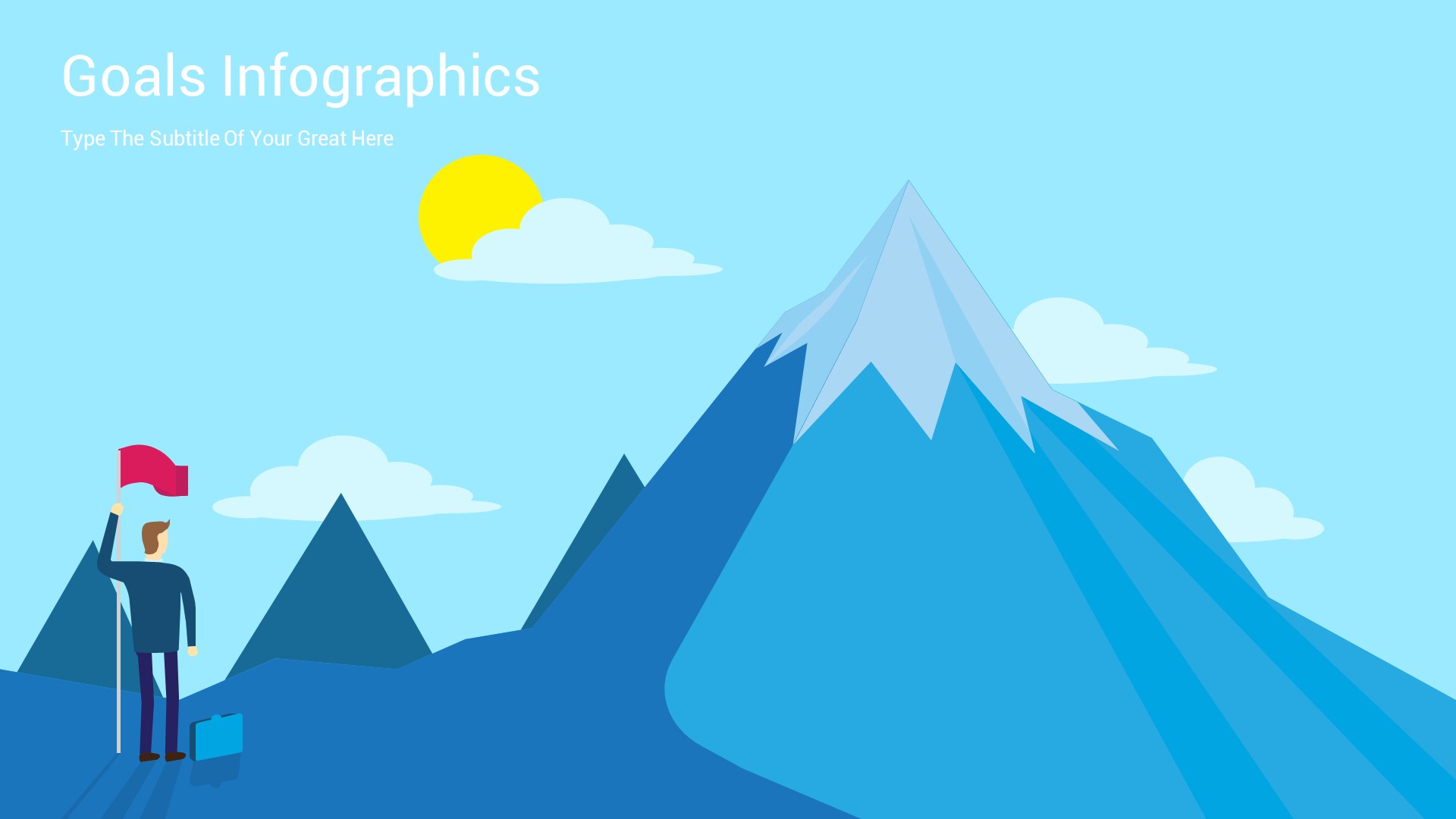 Goals Infographics

Type The Subtitle Of Your Great Here