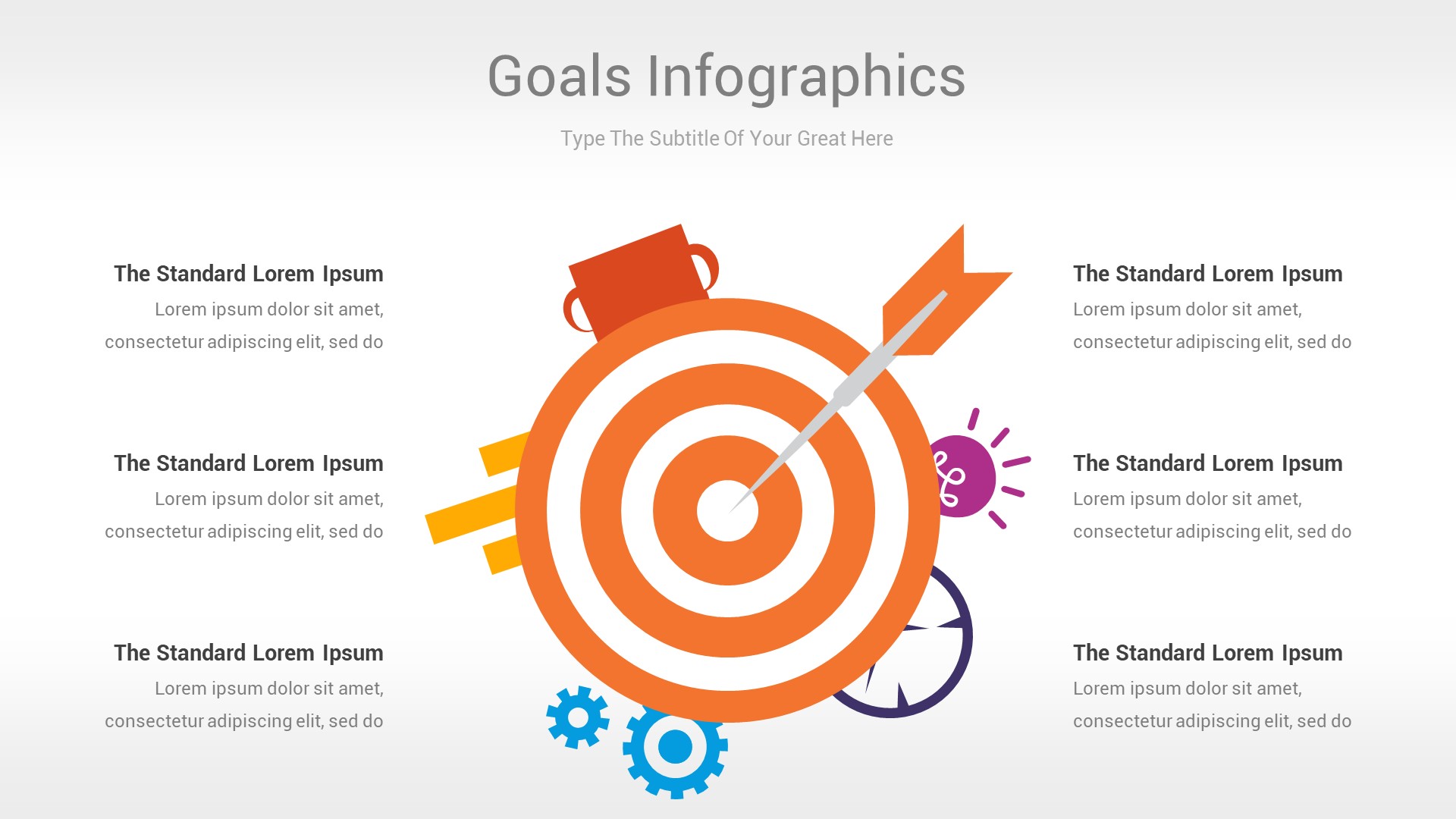 Goals Infographics

Type The Subtitle Of Your Great Here

The Standard Lorem Ipsum

Lorem ipsum dolor sit amet, consectetur adipiscing elit, sed do

The Standard Lorem Ipsum

Lorem ipsum dolor sit amet, consectetur adipiscing elit, sed do

The Standard Lorem Ipsum

Lorem ipsum dolor sit amet, consectetur adipiscing elit, sed do

The Standard Lorem Ipsum

Lorem ipsum dolor sit amet, consectetur adipiscing elit, sed do

The Standard Lorem Ipsum

Lorem ipsum dolor sit amet, consectetur adipiscing elit, sed do

The Standard Lorem Ipsum

Lorem ipsum dolor sit amet, consectetur adipiscing elit, sed do