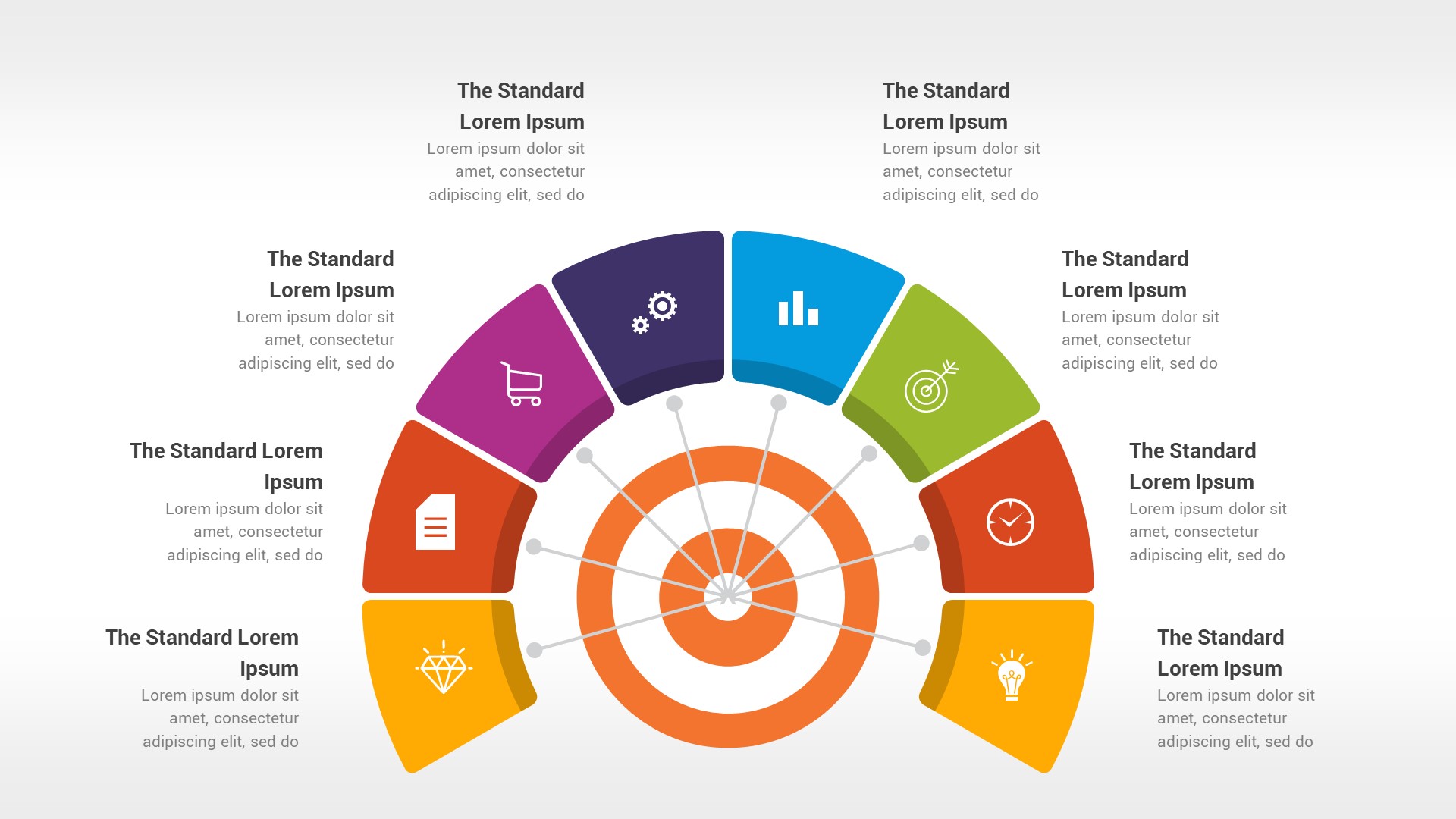 The Standard Lorem Ipsum
Lorem ipsum dolor sit amet, consectetur adipiscing elit, sed do

The Standard Lorem Ipsum
Lorem ipsum dolor sit amet, consectetur adipiscing elit, sed do

The Standard Lorem Ipsum
Lorem ipsum dolor sit amet, consectetur adipiscing elit, sed do

The Standard Lorem Ipsum
Lorem ipsum dolor sit amet, consectetur adipiscing elit, sed do

The Standard Lorem Ipsum
Lorem ipsum dolor sit amet, consectetur adipiscing elit, sed do

The Standard Lorem Ipsum
Lorem ipsum dolor sit amet, consectetur adipiscing elit, sed do

The Standard Lorem Ipsum
Lorem ipsum dolor sit amet, consectetur adipiscing elit, sed do

The Standard Lorem Ipsum
Lorem ipsum dolor sit amet, consectetur adipiscing elit, sed do