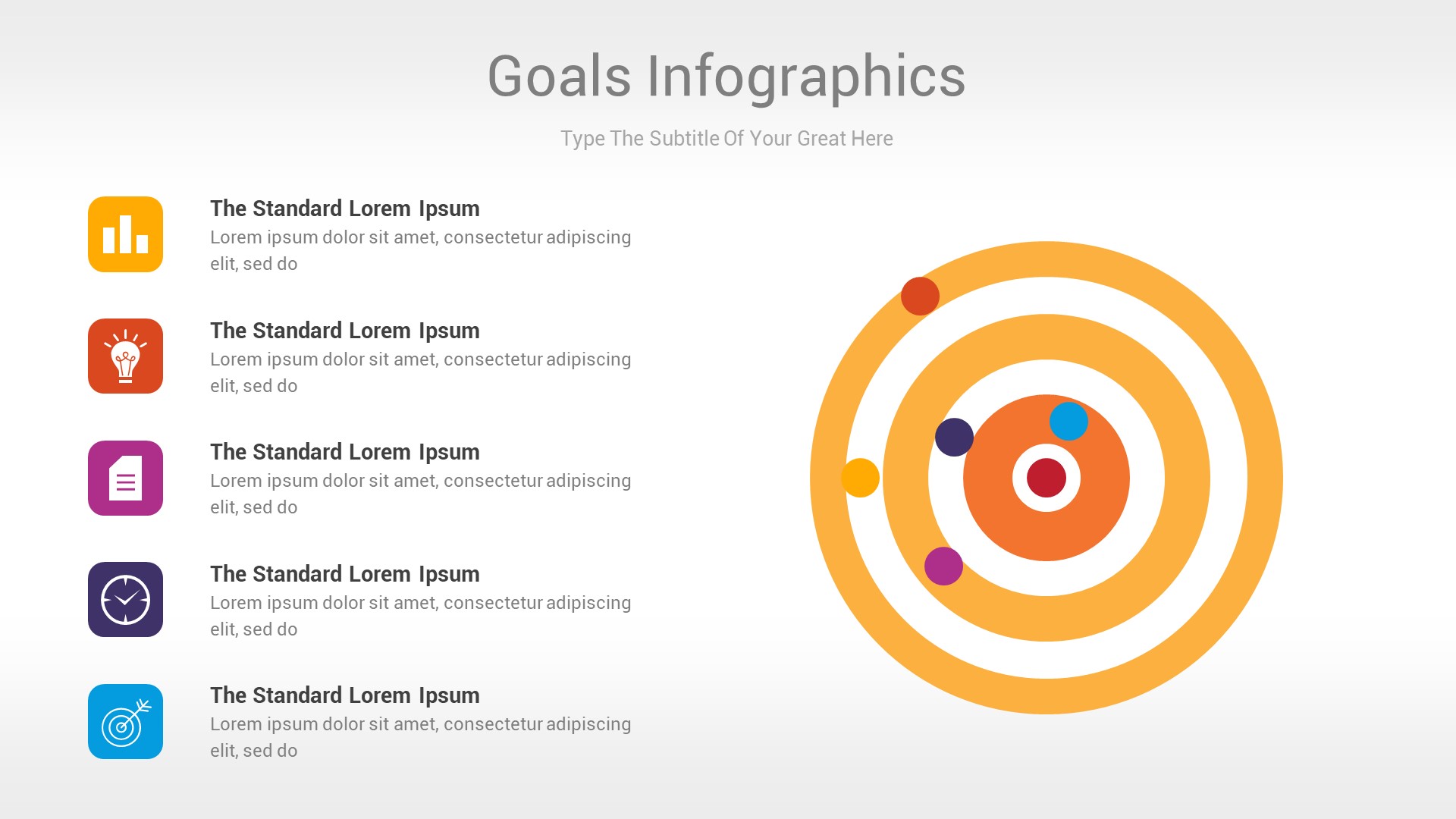 Goals Infographics

Type The Subtitle Of Your Great Here

The Standard Lorem Ipsum
Lorem ipsum dolor sit amet, consectetur adipiscing elit, sed do

The Standard Lorem Ipsum
Lorem ipsum dolor sit amet, consectetur adipiscing elit, sed do

The Standard Lorem Ipsum
Lorem ipsum dolor sit amet, consectetur adipiscing elit, sed do

The Standard Lorem Ipsum
Lorem ipsum dolor sit amet, consectetur adipiscing elit, sed do

The Standard Lorem Ipsum
Lorem ipsum dolor sit amet, consectetur adipiscing elit, sed do