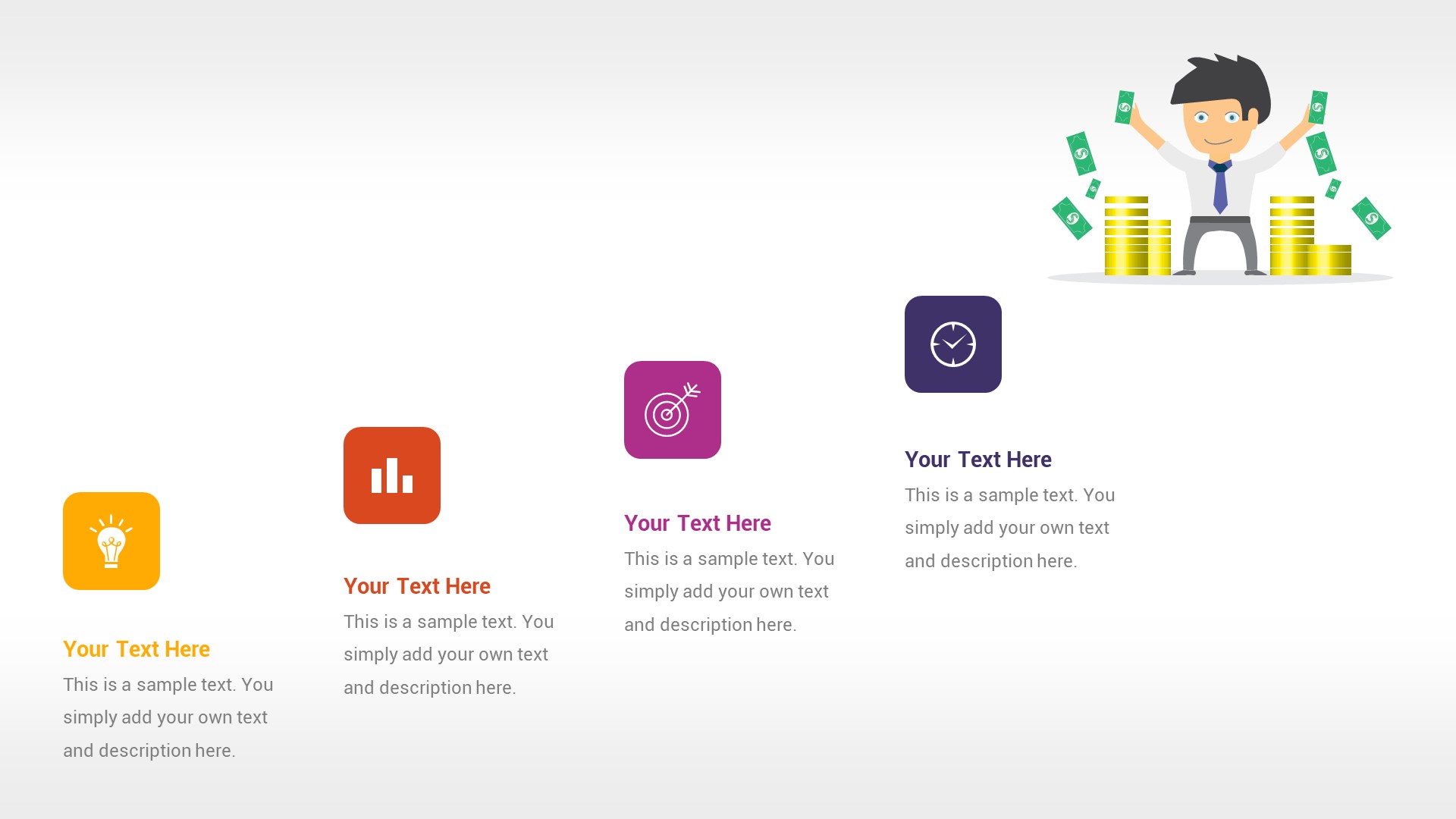 Your Text Here
This is a sample text. You simply add your own text and description here.

Your Text Here
This is a sample text. You simply add your own text and description here.

Your Text Here
This is a sample text. You simply add your own text and description here.

Your Text Here
This is a sample text. You simply add your own text and description here.