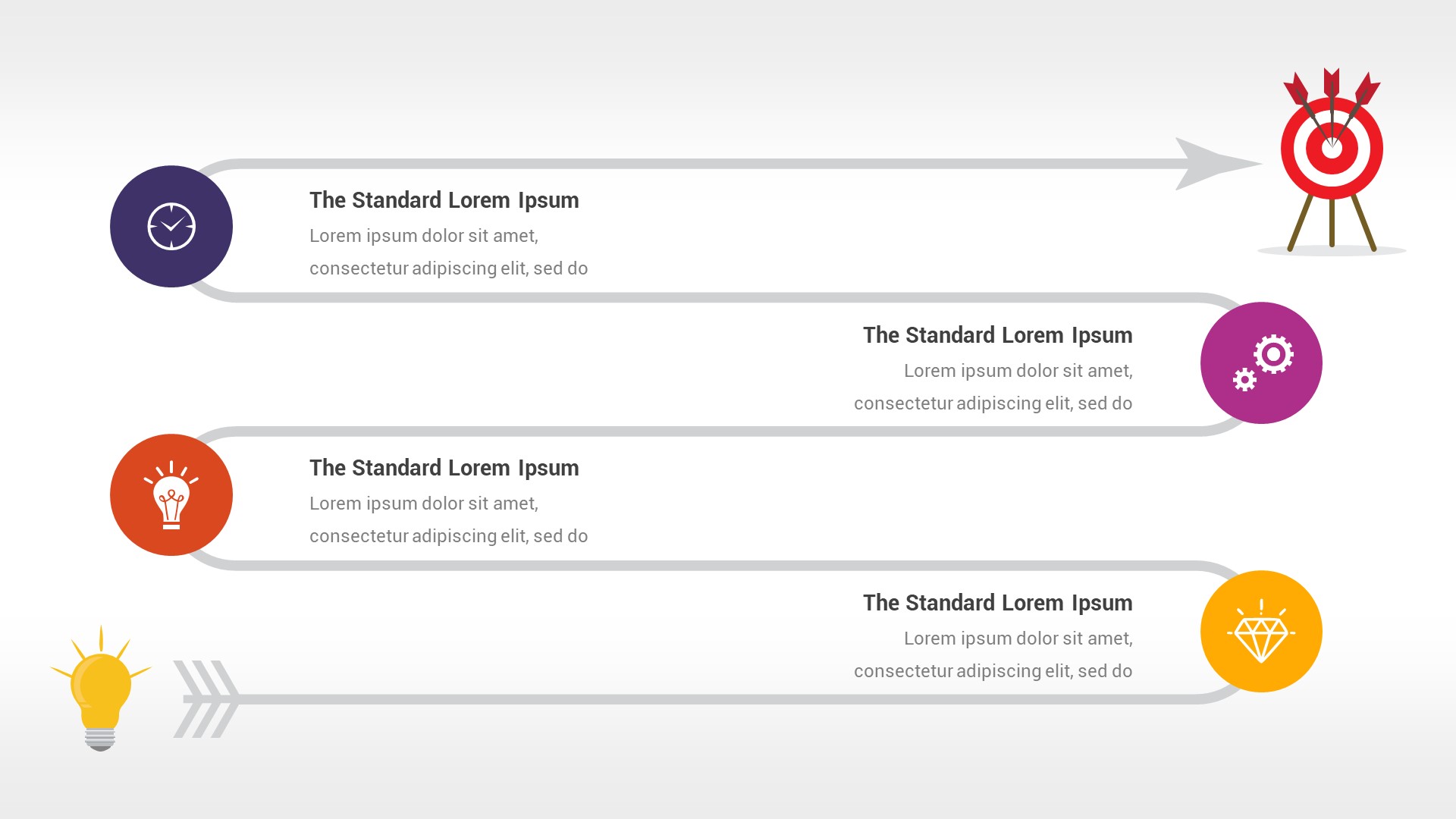 The Standard Lorem Ipsum
Lorem ipsum dolor sit amet, consectetur adipiscing elit, sed do

The Standard Lorem Ipsum
Lorem ipsum dolor sit amet, consectetur adipiscing elit, sed do

The Standard Lorem Ipsum
Lorem ipsum dolor sit amet, consectetur adipiscing elit, sed do

The Standard Lorem Ipsum
Lorem ipsum dolor sit amet, consectetur adipiscing elit, sed do