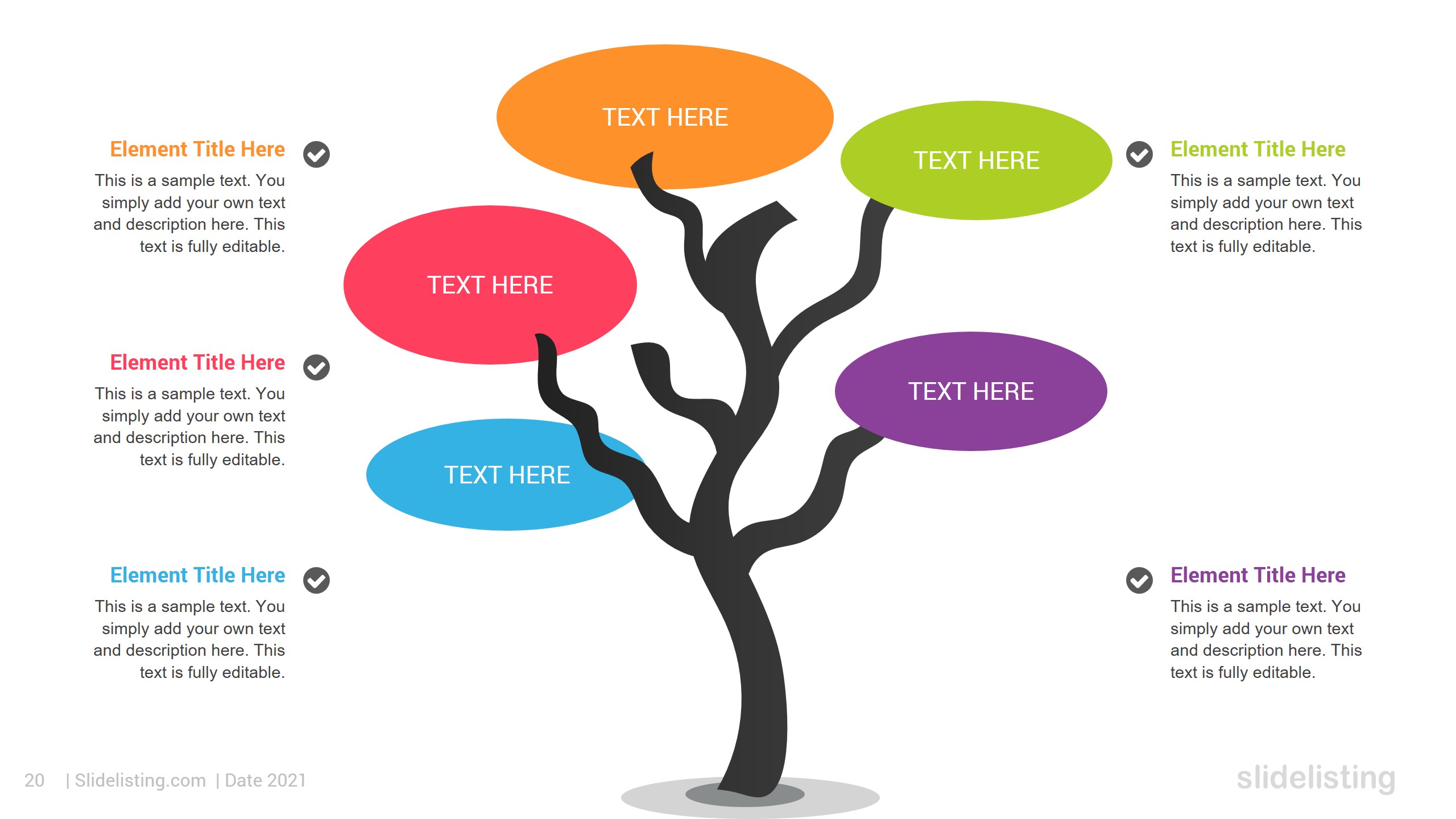 Element Title Here
This is a sample text. You simply add your own text and description here. This text is fully editable.

Element Title Here
This is a sample text. You simply add your own text and description here. This text is fully editable.

Element Title Here
This is a sample text. You simply add your own text and description here. This text is fully editable.

TEXT HERE

TEXT HERE

TEXT HERE

TEXT HERE

TEXT HERE

Element Title Here
This is a sample text. You simply add your own text and description here. This text is fully editable.

Element Title Here
This is a sample text. You simply add your own text and description here. This text is fully editable.

20 | Slidelisting.com | Date 2021

slidelisting