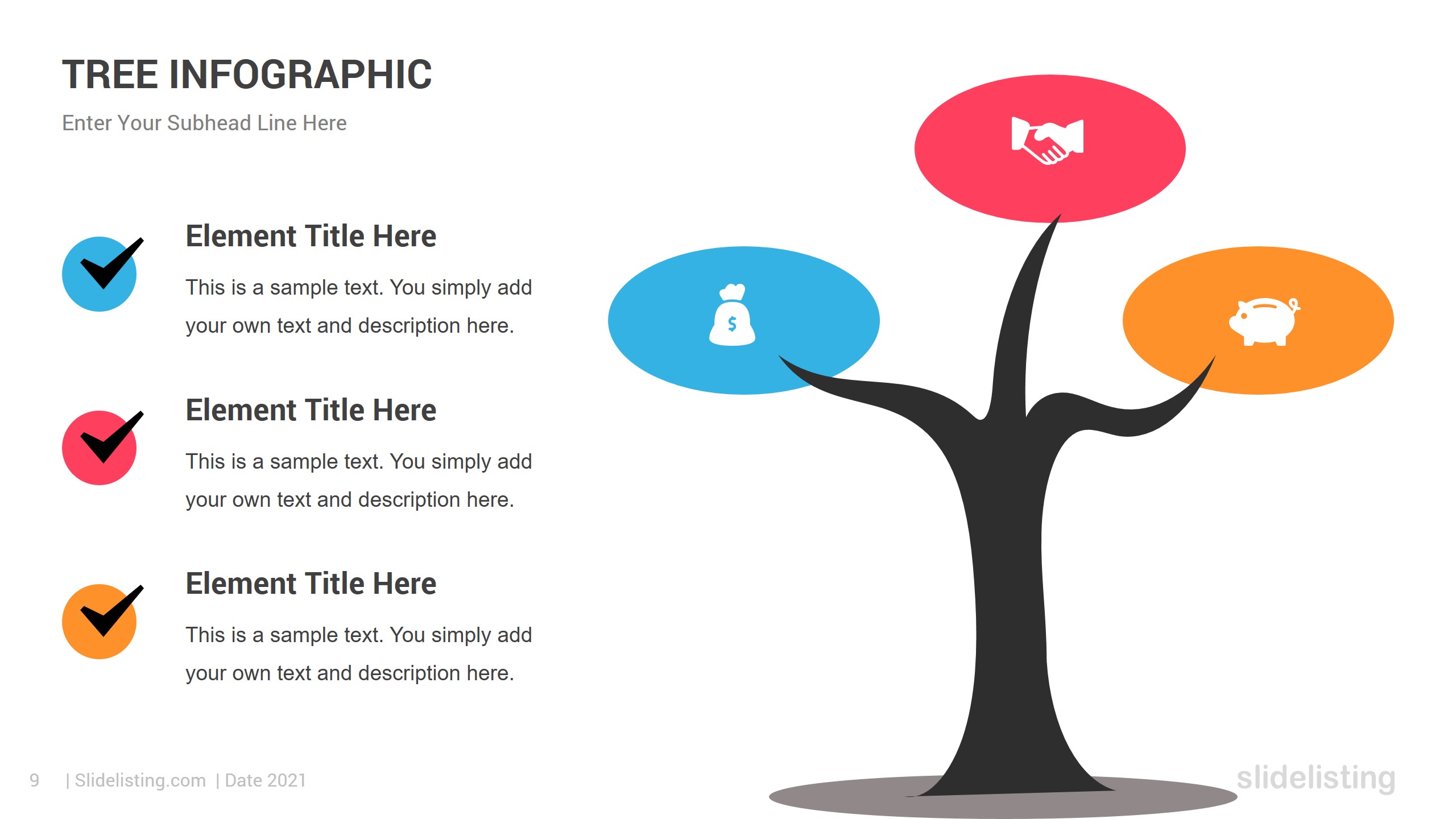 TREE INFOGRAPHIC

Enter Your Subhead Line Here

Element Title Here

This is a sample text. You simply add your own text and description here.

Element Title Here

This is a sample text. You simply add your own text and description here.

Element Title Here

This is a sample text. You simply add your own text and description here.

$

9 | Slidelisting.com | Date 2021

slidelisting