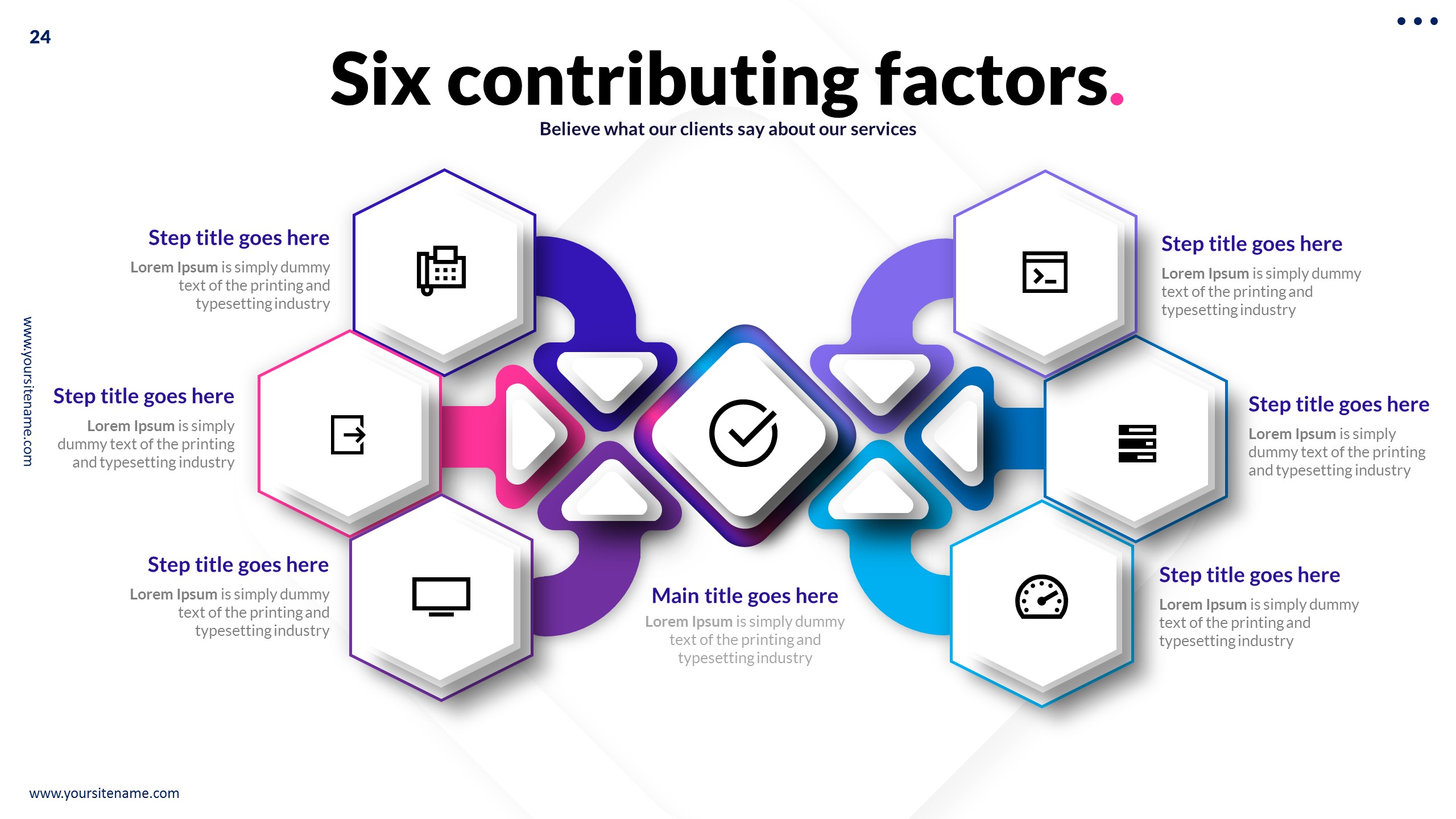 24

Six contributing factors.

Believe what our clients say about our services

www.yoursitename.com

Step title goes here
Lorem Ipsum is simply dummy text of the printing and typesetting industry

Step title goes here
Lorem Ipsum is simply dummy text of the printing and typesetting industry

Step title goes here
Lorem Ipsum is simply dummy text of the printing and typesetting industry

Main title goes here
Lorem Ipsum is simply dummy text of the printing and typesetting industry

Step title goes here
Lorem Ipsum is simply dummy text of the printing and typesetting industry

Step title goes here
Lorem Ipsum is simply dummy text of the printing and typesetting industry

Step title goes here
Lorem Ipsum is simply dummy text of the printing and typesetting industry

www.yoursitename.com