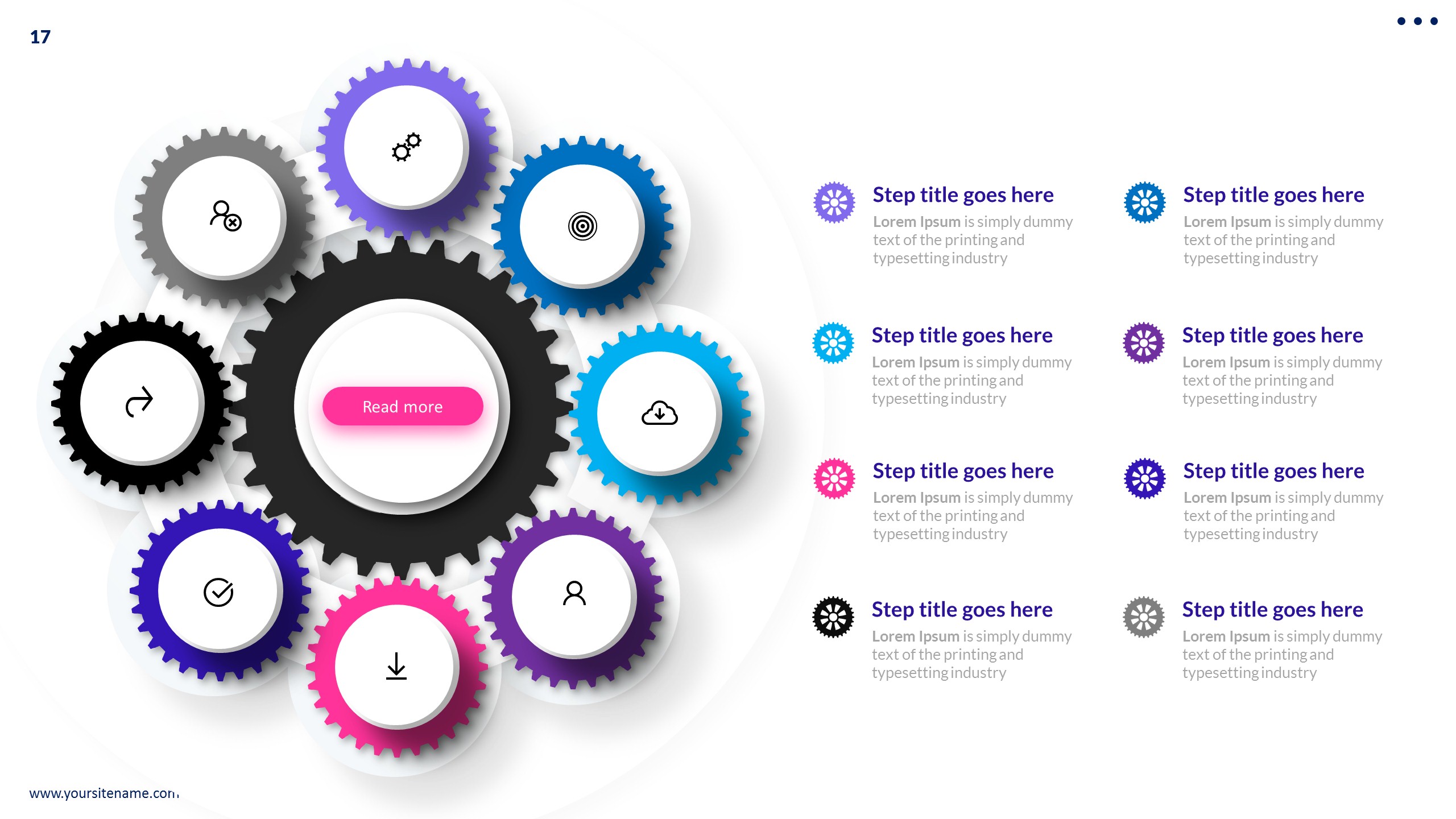 17

Read more

Step title goes here
Lorem Ipsum is simply dummy text of the printing and typesetting industry

Step title goes here
Lorem Ipsum is simply dummy text of the printing and typesetting industry

Step title goes here
Lorem Ipsum is simply dummy text of the printing and typesetting industry

Step title goes here
Lorem Ipsum is simply dummy text of the printing and typesetting industry

Step title goes here
Lorem Ipsum is simply dummy text of the printing and typesetting industry

Step title goes here
Lorem Ipsum is simply dummy text of the printing and typesetting industry

Step title goes here
Lorem Ipsum is simply dummy text of the printing and typesetting industry

Step title goes here
Lorem Ipsum is simply dummy text of the printing and typesetting industry

www.yoursitename.com