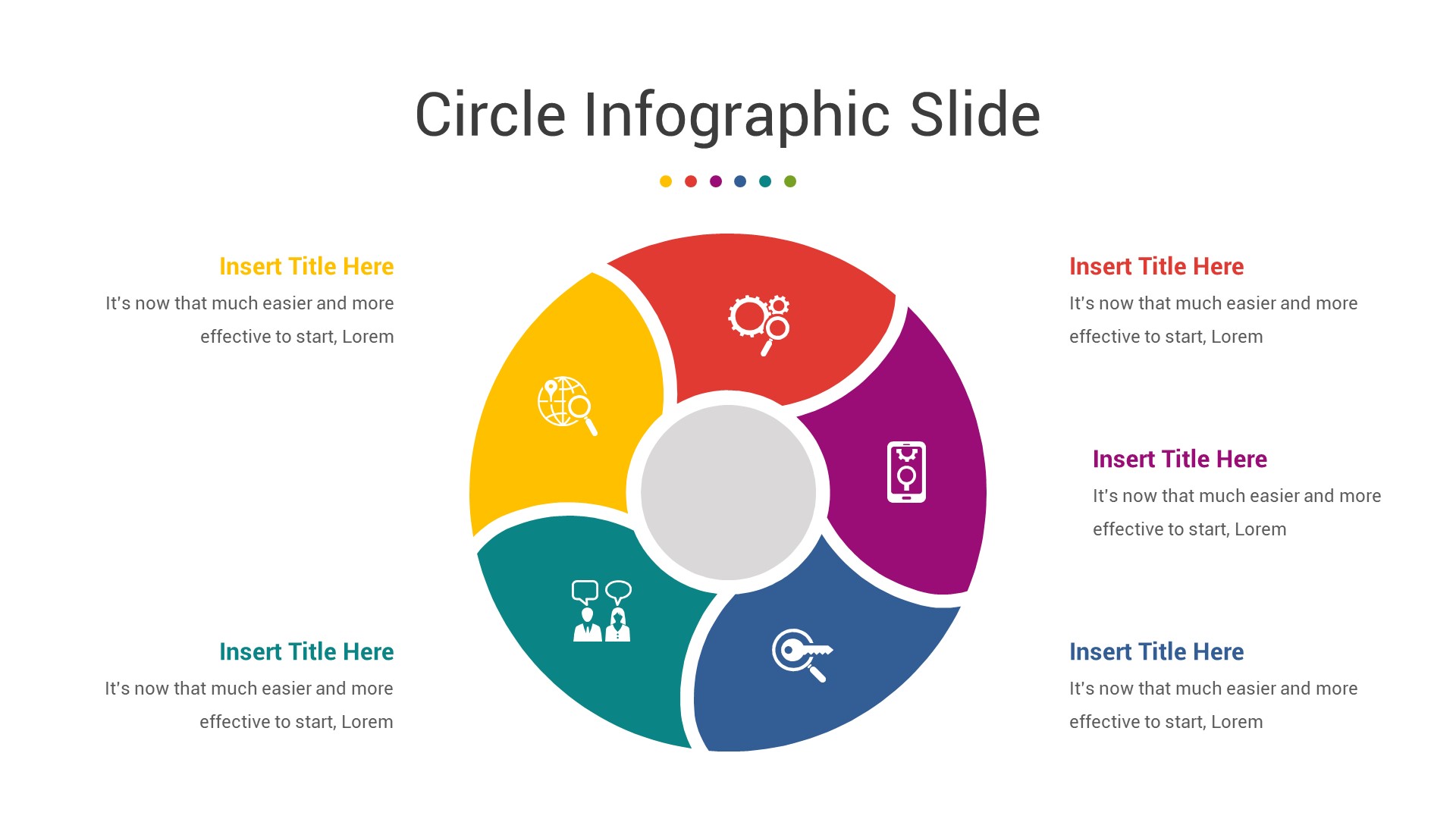 Circle Infographic Slide

Insert Title Here
It's now that much easier and more effective to start, Lorem

Insert Title Here
It's now that much easier and more effective to start, Lorem

Insert Title Here
It's now that much easier and more effective to start, Lorem

Insert Title Here
It's now that much easier and more effective to start, Lorem

Insert Title Here
It's now that much easier and more effective to start, Lorem