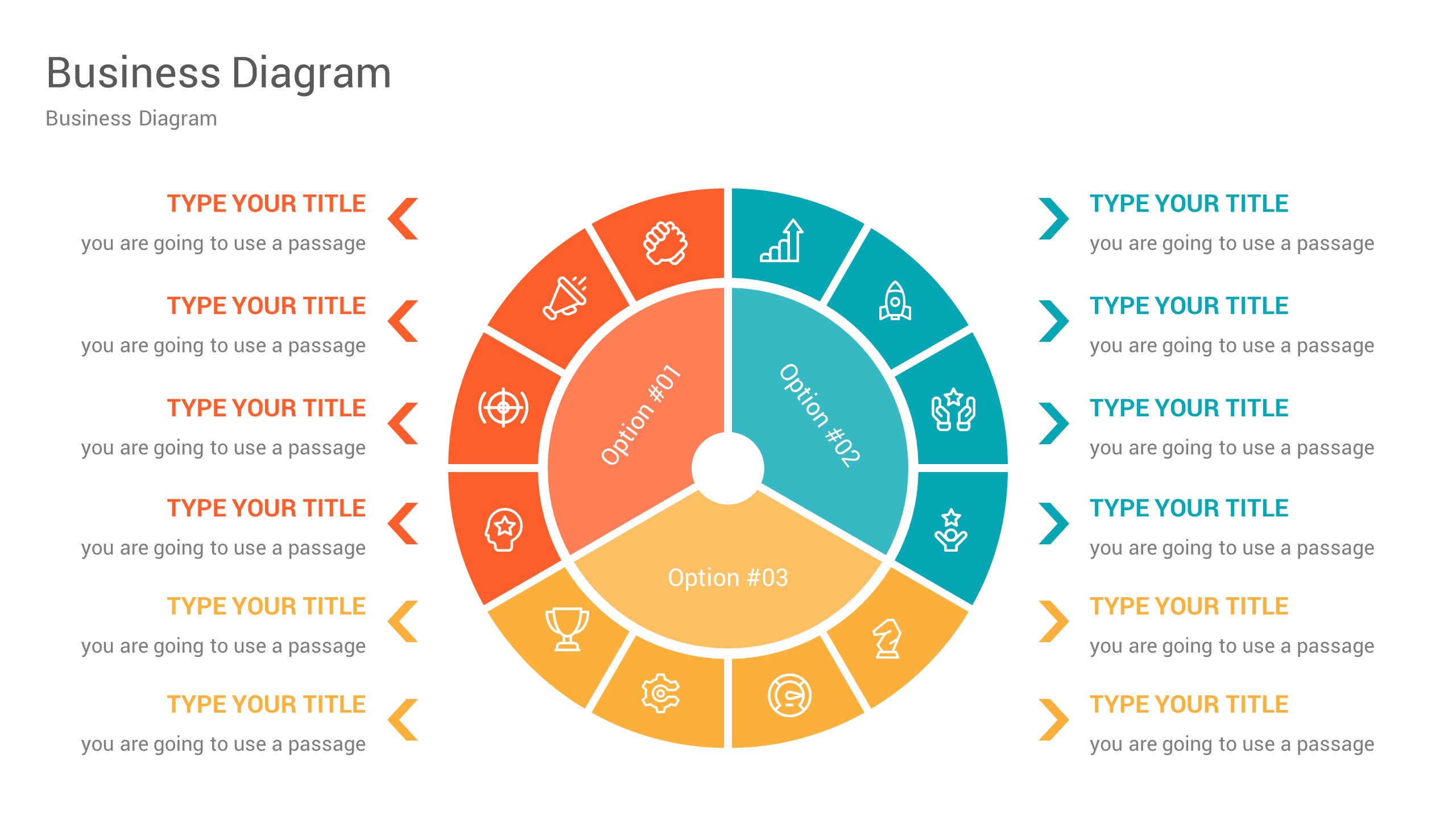 Business Diagram

Business Diagram

TYPE YOUR TITLE

you are going to use a passage

TYPE YOUR TITLE

you are going to use a passage

TYPE YOUR TITLE

you are going to use a passage

TYPE YOUR TITLE

you are going to use a passage

TYPE YOUR TITLE

you are going to use a passage

TYPE YOUR TITLE

you are going to use a passage

Option #01

Option #02

Option #03

TYPE YOUR TITLE

you are going to use a passage

TYPE YOUR TITLE

you are going to use a passage

TYPE YOUR TITLE

you are going to use a passage

TYPE YOUR TITLE

you are going to use a passage

TYPE YOUR TITLE

you are going to use a passage

TYPE YOUR TITLE

you are going to use a passage