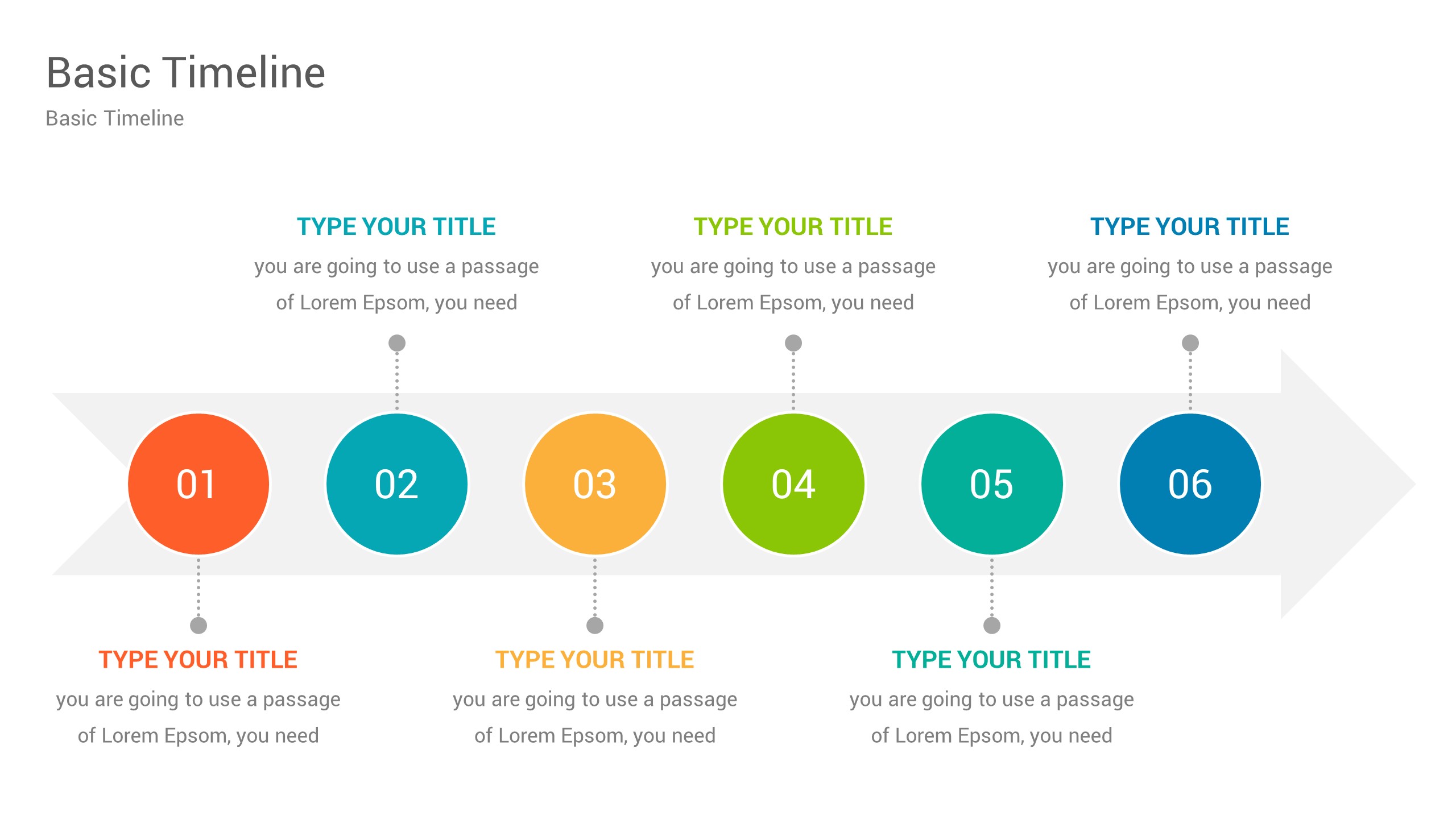 Basic Timeline

Basic Timeline

TYPE YOUR TITLE
you are going to use a passage of Lorem Epsom, you need

TYPE YOUR TITLE
you are going to use a passage of Lorem Epsom, you need

TYPE YOUR TITLE
you are going to use a passage of Lorem Epsom, you need

01

02

03

04

05

06

TYPE YOUR TITLE
you are going to use a passage of Lorem Epsom, you need

TYPE YOUR TITLE
you are going to use a passage of Lorem Epsom, you need

TYPE YOUR TITLE
you are going to use a passage of Lorem Epsom, you need