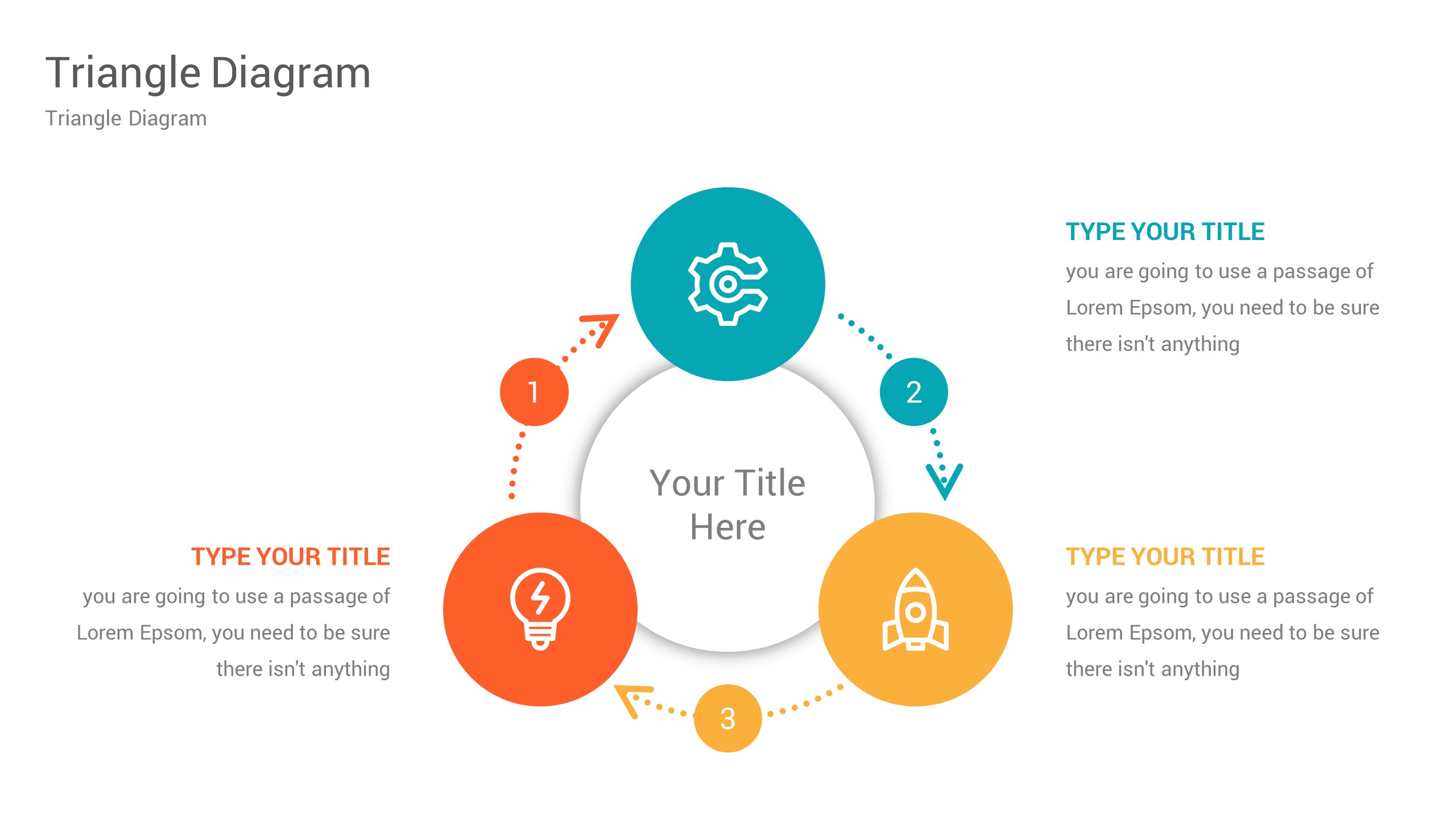 Triangle Diagram

Triangle Diagram

TYPE YOUR TITLE

you are going to use a passage of Lorem Epsom, you need to be sure there isn't anything

1

2

Your Title Here

TYPE YOUR TITLE

you are going to use a passage of Lorem Epsom, you need to be sure there isn't anything

TYPE YOUR TITLE

you are going to use a passage of Lorem Epsom, you need to be sure there isn't anything

3