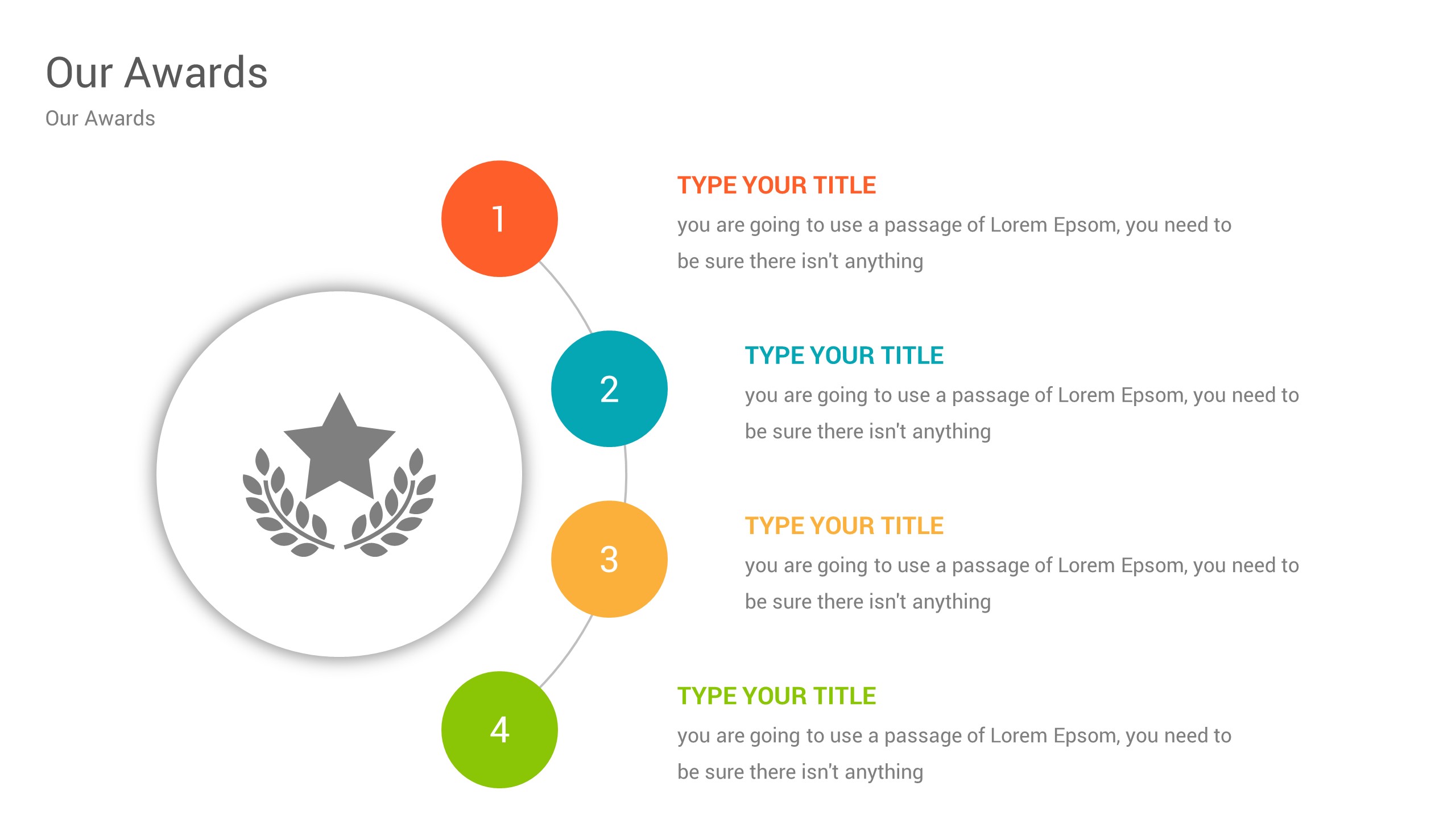 Our Awards

Our Awards

1

TYPE YOUR TITLE

you are going to use a passage of Lorem Epsom, you need to be sure there isn't anything

2

TYPE YOUR TITLE

you are going to use a passage of Lorem Epsom, you need to be sure there isn't anything

3

TYPE YOUR TITLE

you are going to use a passage of Lorem Epsom, you need to be sure there isn't anything

4

TYPE YOUR TITLE

you are going to use a passage of Lorem Epsom, you need to be sure there isn't anything