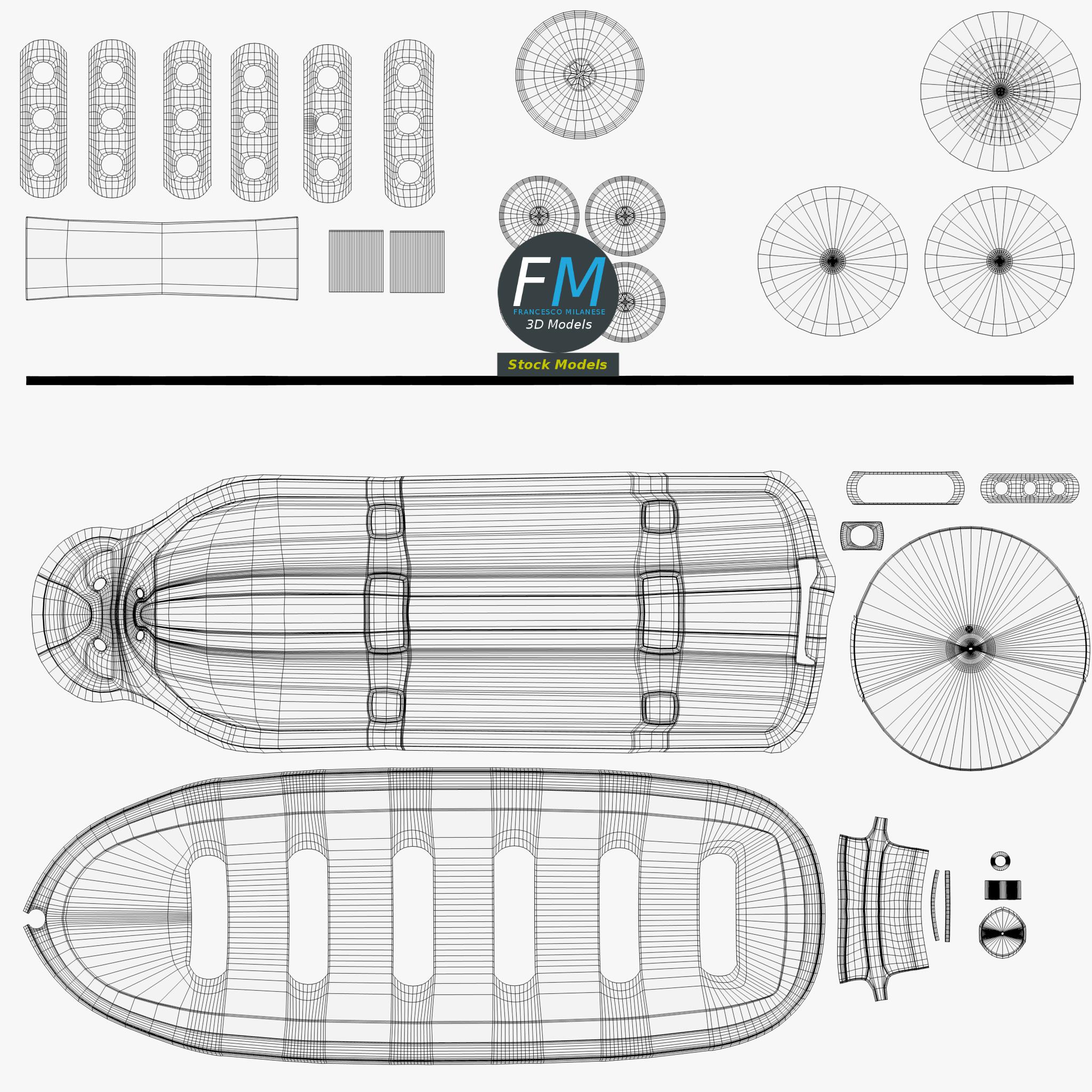 FM
FRANCESCO MILANESE
3D Models
Stock Models