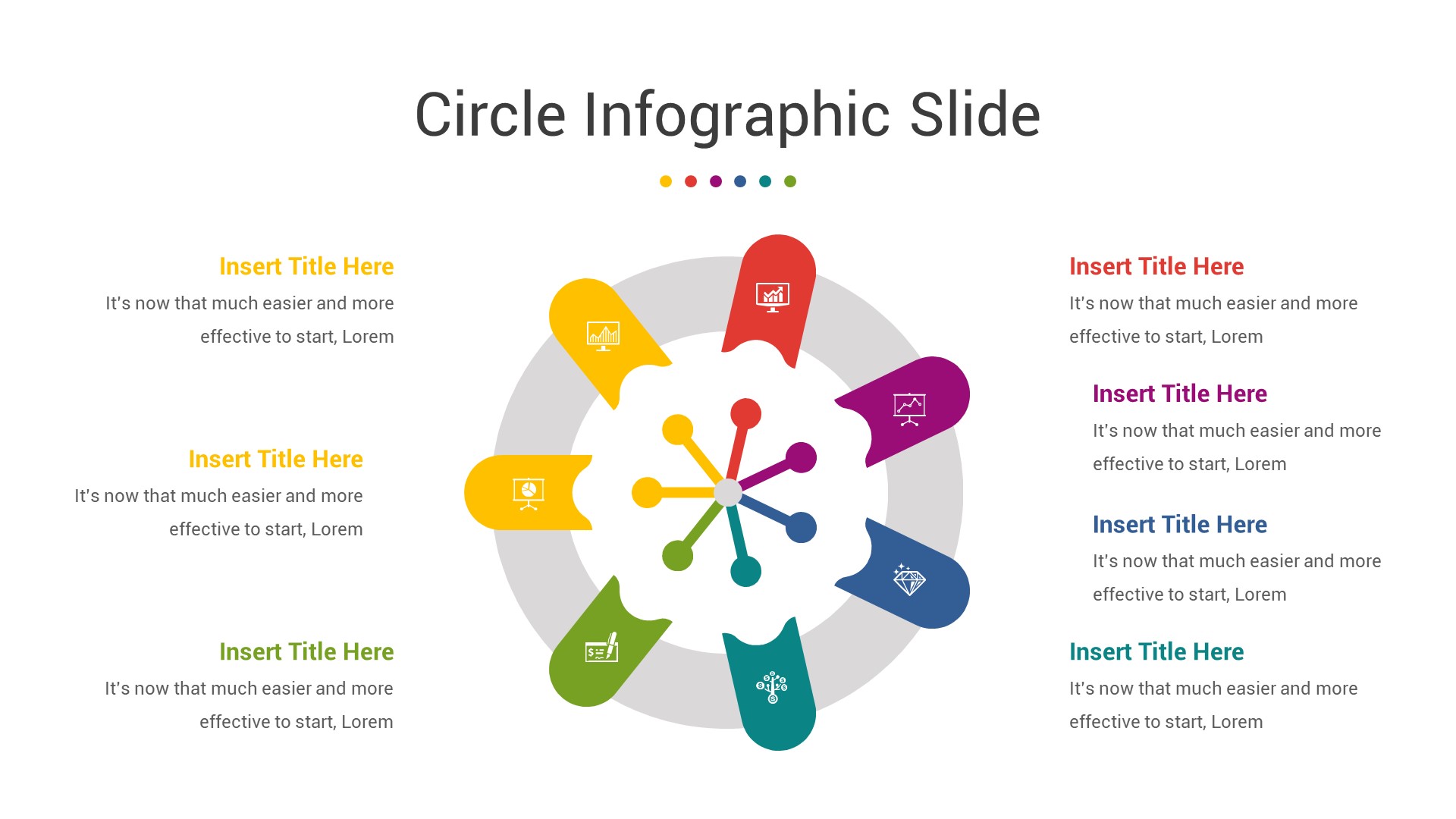 Circle Infographic Slide

Insert Title Here
It's now that much easier and more effective to start, Lorem

Insert Title Here
It's now that much easier and more effective to start, Lorem

Insert Title Here
It's now that much easier and more effective to start, Lorem

Insert Title Here
It's now that much easier and more effective to start, Lorem

Insert Title Here
It's now that much easier and more effective to start, Lorem

Insert Title Here
It's now that much easier and more effective to start, Lorem

Insert Title Here
It's now that much easier and more effective to start, Lorem