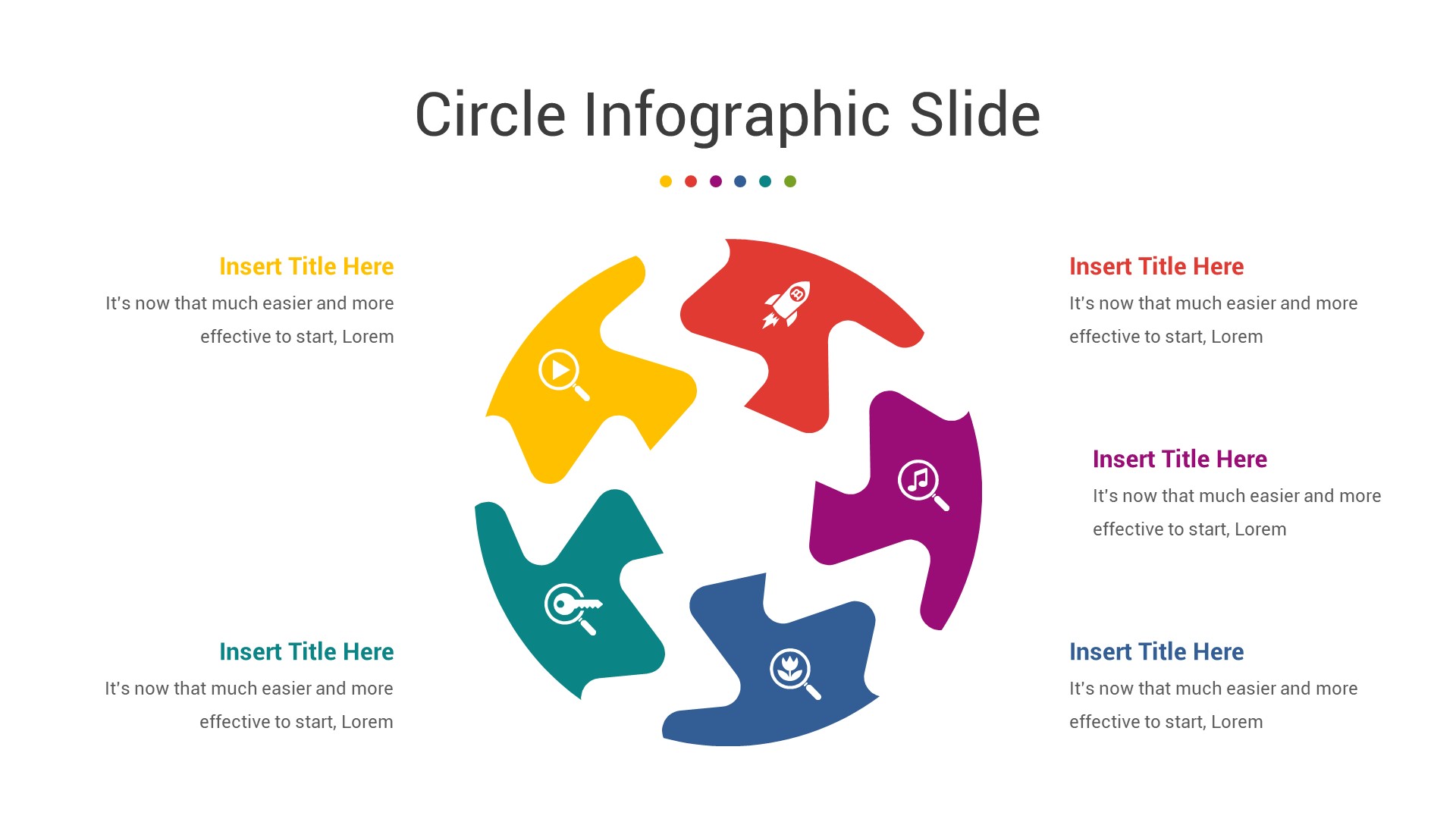 Circle Infographic Slide

Insert Title Here
It's now that much easier and more effective to start, Lorem

Insert Title Here
It's now that much easier and more effective to start, Lorem

Insert Title Here
It's now that much easier and more effective to start, Lorem

Insert Title Here
It's now that much easier and more effective to start, Lorem

Insert Title Here
It's now that much easier and more effective to start, Lorem