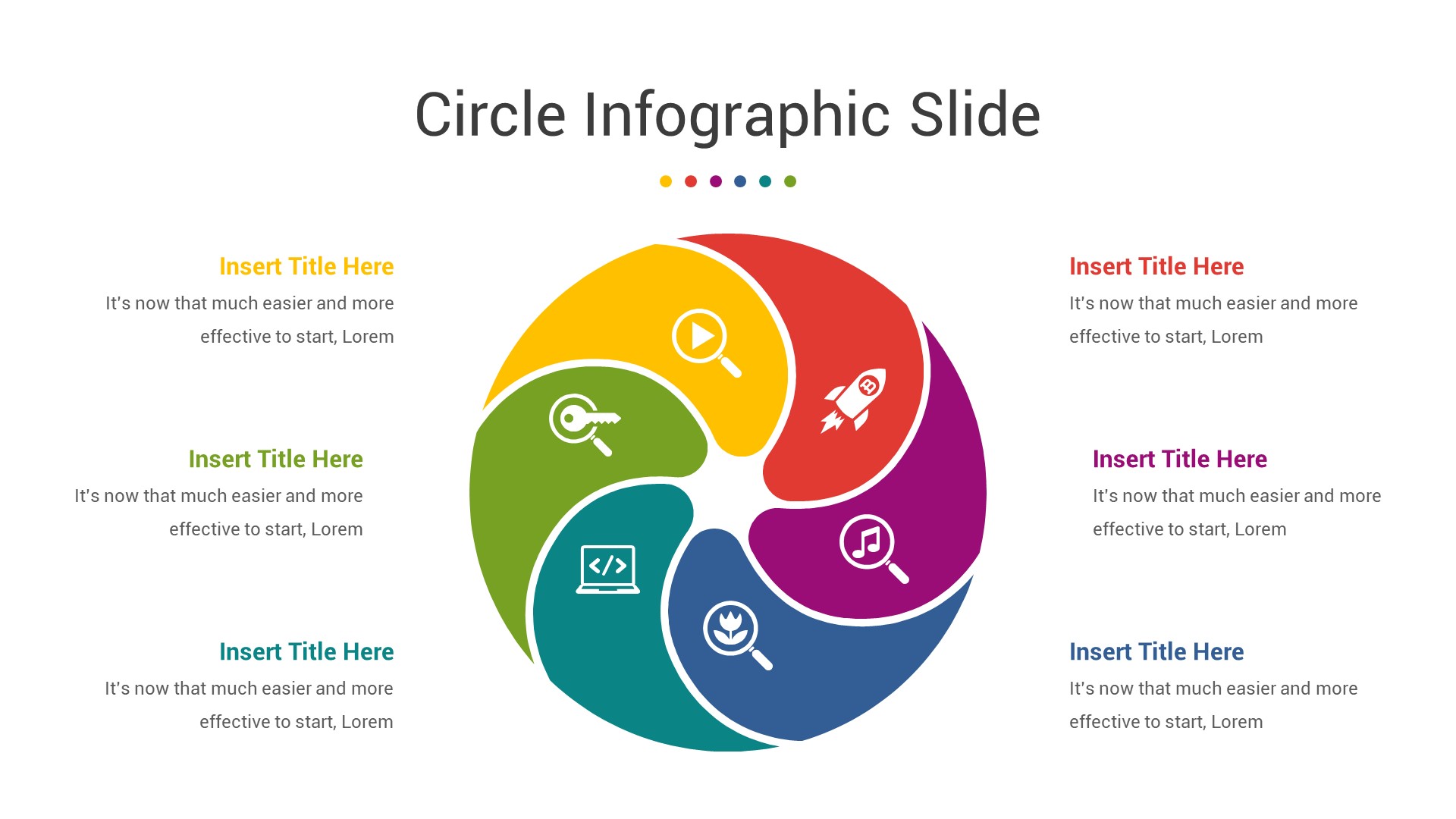 Circle Infographic Slide

Insert Title Here
It's now that much easier and more effective to start, Lorem

Insert Title Here
It's now that much easier and more effective to start, Lorem

Insert Title Here
It's now that much easier and more effective to start, Lorem

Insert Title Here
It's now that much easier and more effective to start, Lorem

Insert Title Here
It's now that much easier and more effective to start, Lorem

Insert Title Here
It's now that much easier and more effective to start, Lorem