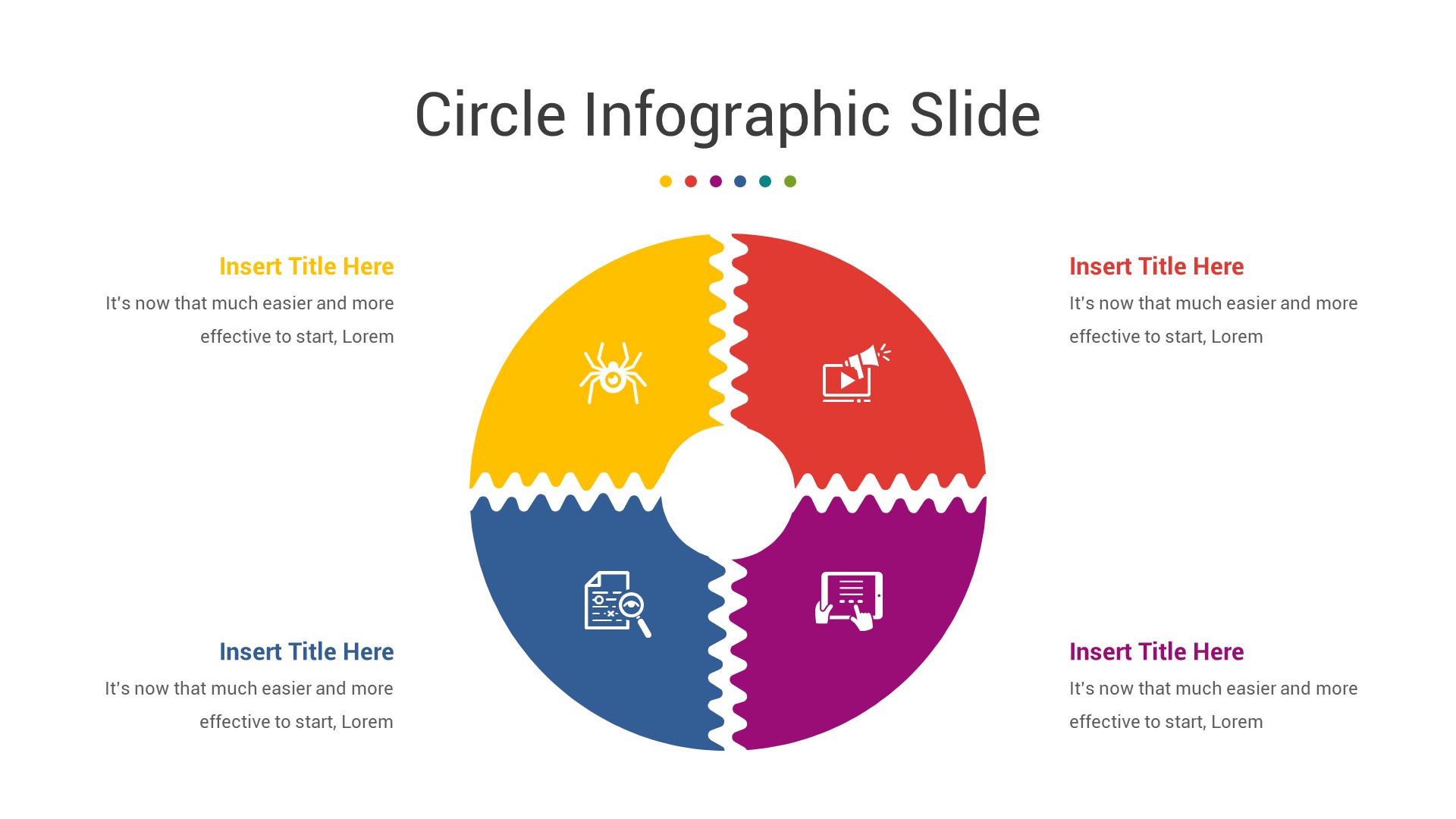 Circle Infographic Slide

Insert Title Here
It's now that much easier and more effective to start, Lorem

Insert Title Here
It's now that much easier and more effective to start, Lorem

Insert Title Here
It's now that much easier and more effective to start, Lorem

Insert Title Here
It's now that much easier and more effective to start, Lorem