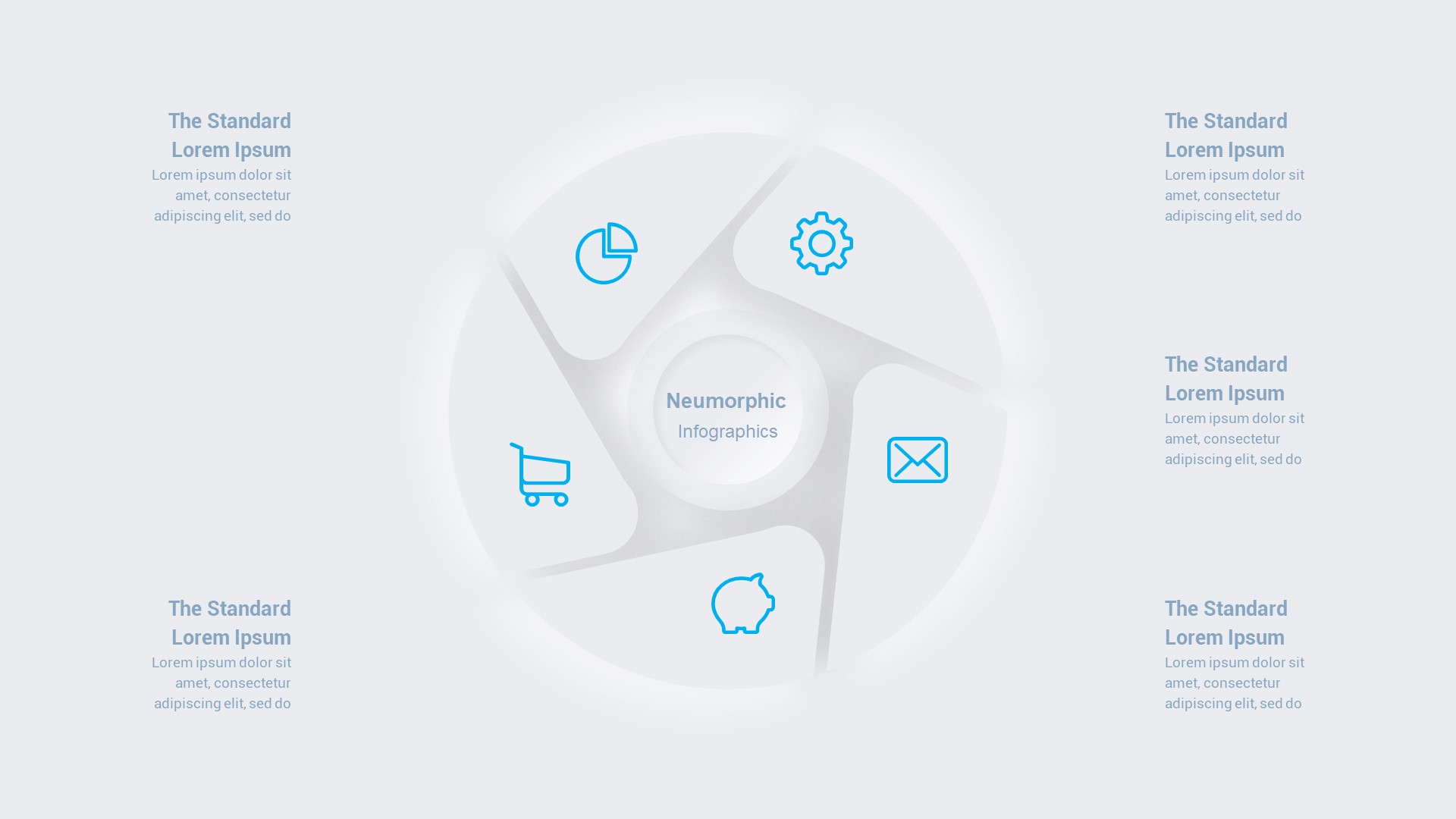 The Standard Lorem Ipsum
Lorem ipsum dolor sit amet, consectetur adipiscing elit, sed do

The Standard Lorem Ipsum
Lorem ipsum dolor sit amet, consectetur adipiscing elit, sed do

Neumorphic
Infographics

The Standard Lorem Ipsum
Lorem ipsum dolor sit amet, consectetur adipiscing elit, sed do

The Standard Lorem Ipsum
Lorem ipsum dolor sit amet, consectetur adipiscing elit, sed do

The Standard Lorem Ipsum
Lorem ipsum dolor sit amet, consectetur adipiscing elit, sed do