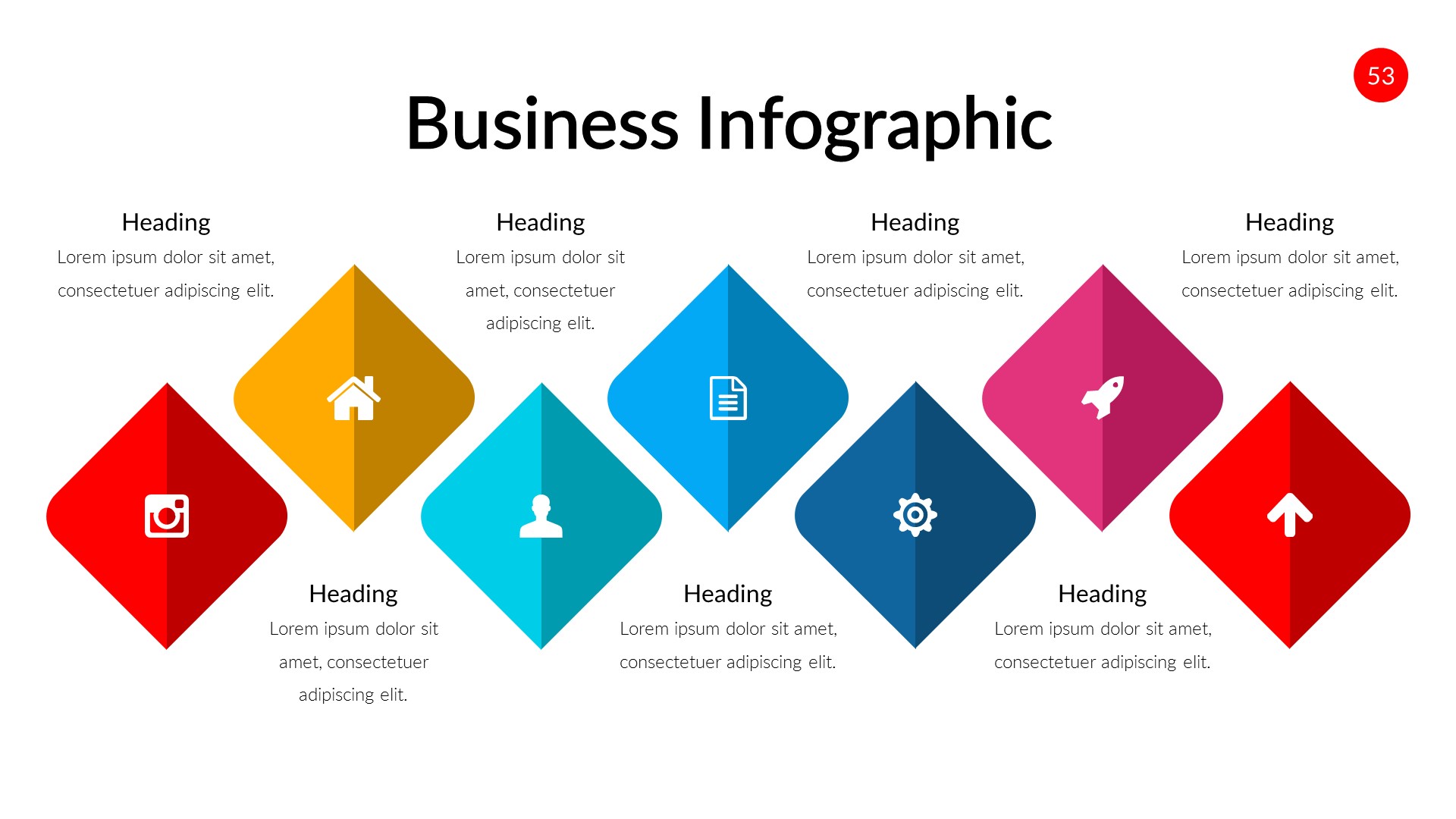 53

Business Infographic

Heading
Lorem ipsum dolor sit amet, consectetuer adipiscing elit.

Heading
Lorem ipsum dolor sit amet, consectetuer adipiscing elit.

Heading
Lorem ipsum dolor sit amet, consectetuer adipiscing elit.

Heading
Lorem ipsum dolor sit amet, consectetuer adipiscing elit.

Heading
Lorem ipsum dolor sit amet, consectetuer adipiscing elit.

Heading
Lorem ipsum dolor sit amet, consectetuer adipiscing elit.

Heading
Lorem ipsum dolor sit amet, consectetuer adipiscing elit.