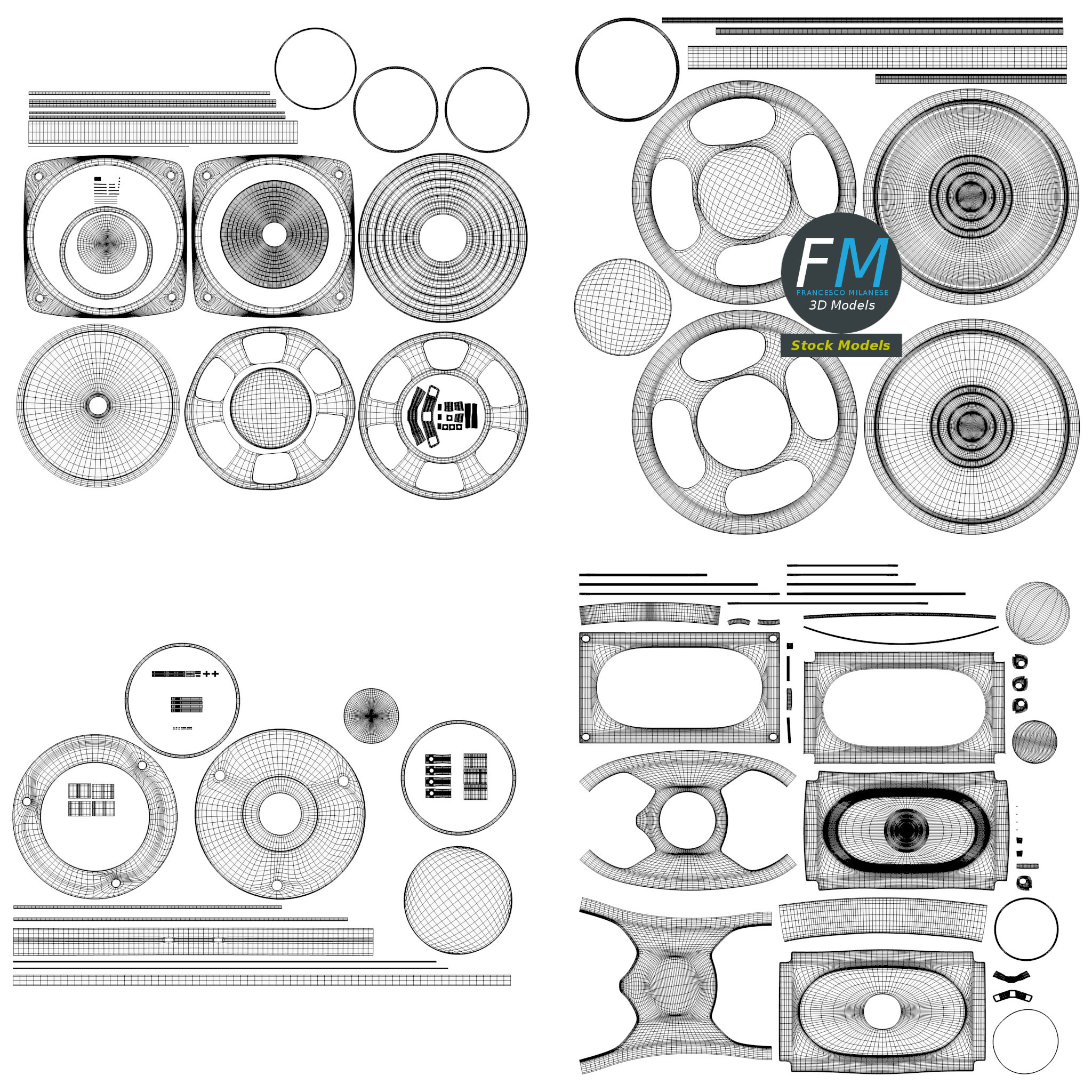 FM
FRANCESCO MILANESE
3D Models
Stock Models