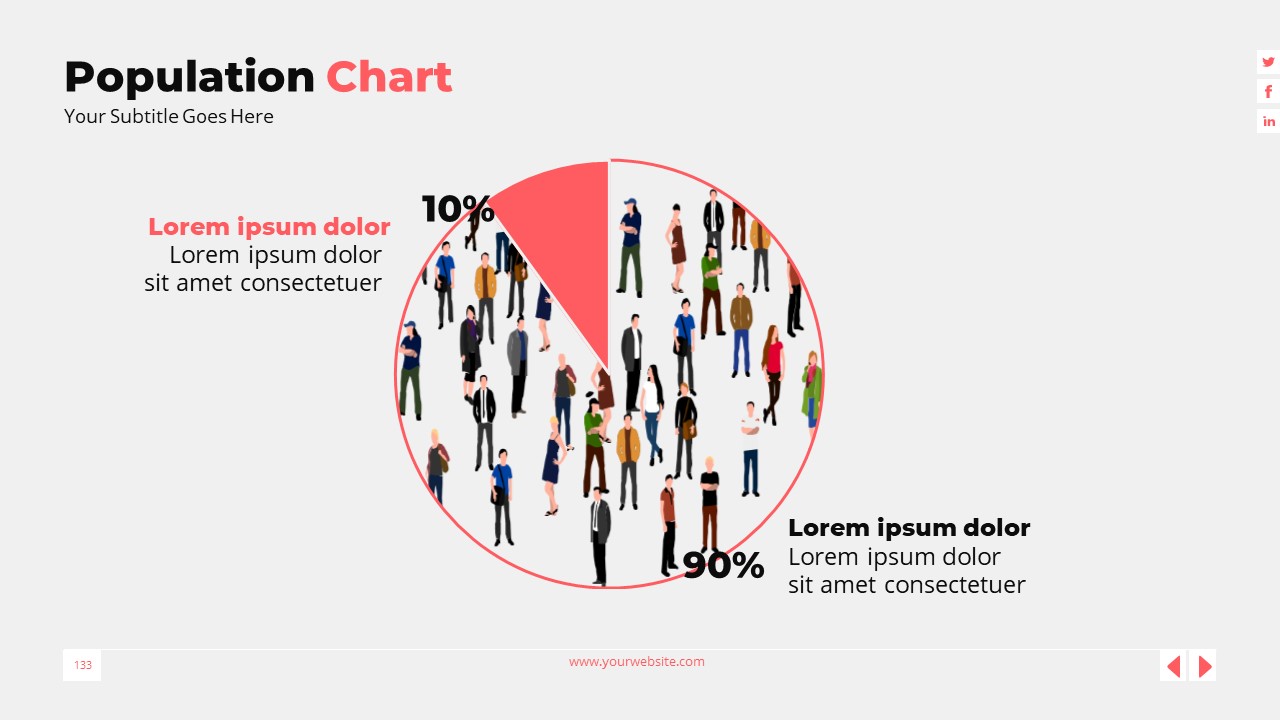 Population Chart
Your Subtitle Goes Here

10%

Lorem ipsum dolor
Lorem ipsum dolor sit amet consectetuer

90%

Lorem ipsum dolor
Lorem ipsum dolor sit amet consectetuer

133

www.yourwebsite.com