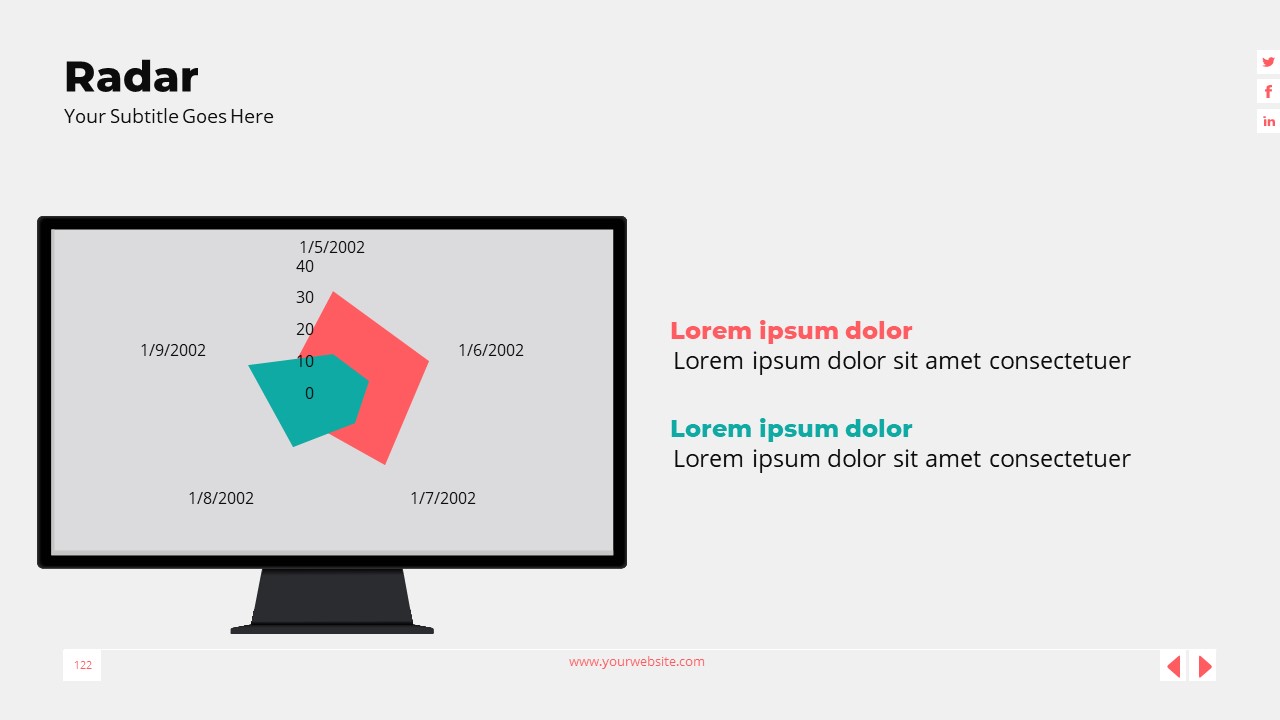 Radar
Your Subtitle Goes Here

1/5/2002
40
30
20
10
0
1/6/2002
1/7/2002
1/8/2002
1/9/2002

Lorem ipsum dolor
Lorem ipsum dolor sit amet consectetuer

Lorem ipsum dolor
Lorem ipsum dolor sit amet consectetuer

122
www.yourwebsite.com