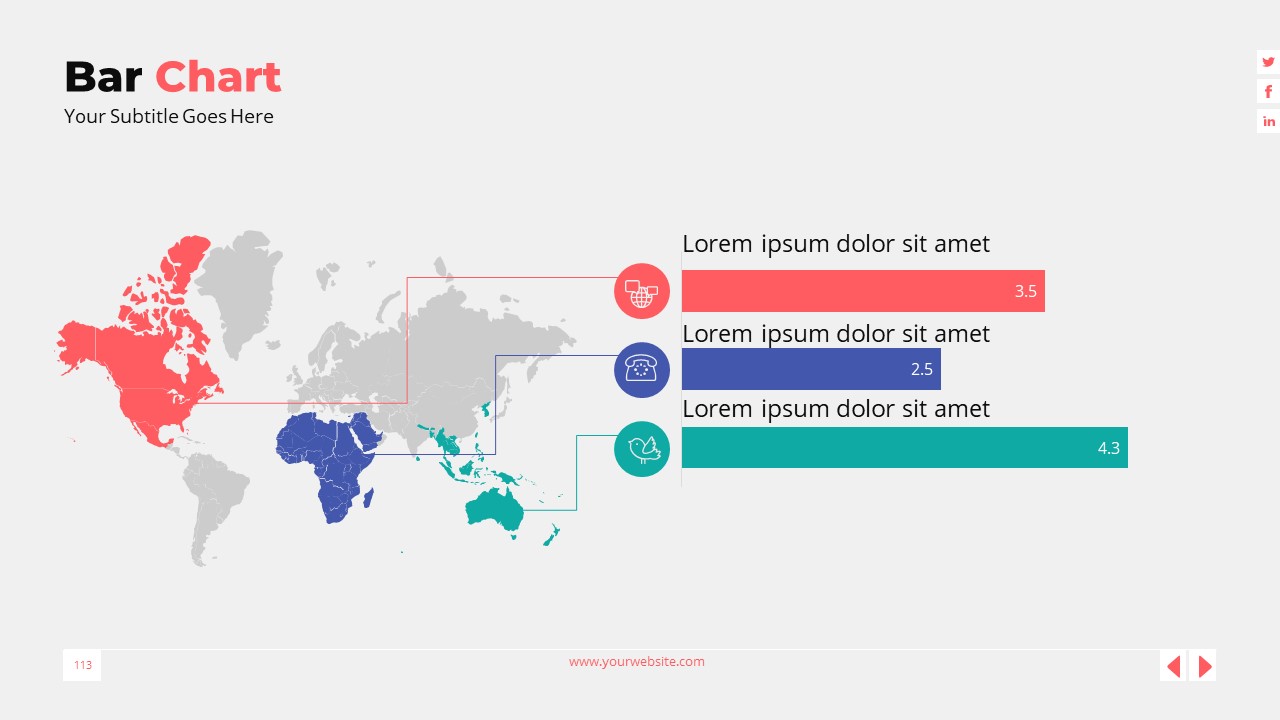 Bar Chart

Your Subtitle Goes Here

Lorem ipsum dolor sit amet

3.5

Lorem ipsum dolor sit amet

2.5

Lorem ipsum dolor sit amet

4.3

113

www.yourwebsite.com